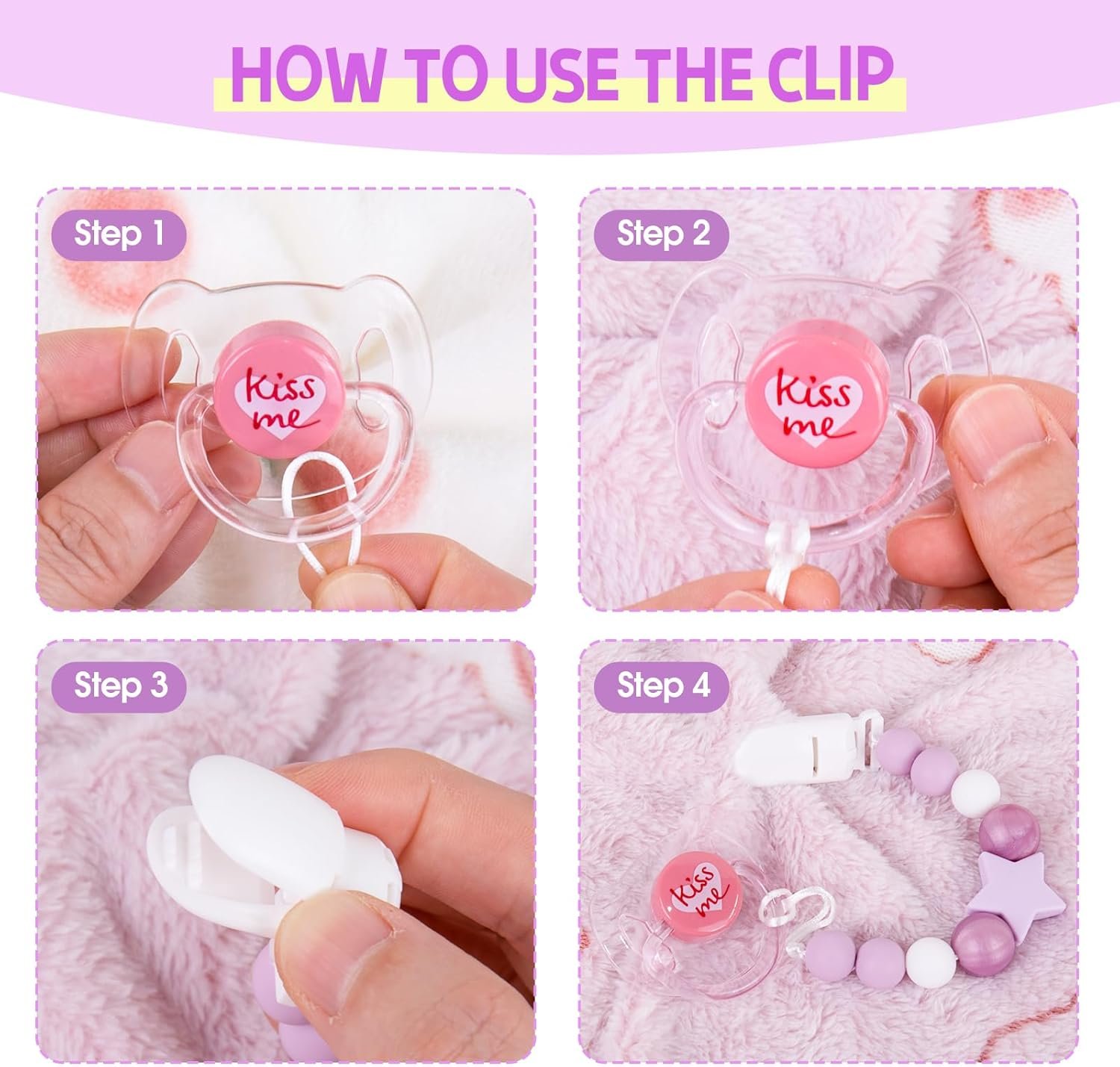 HOW TO USE THE CLIP

Step 1

Kiss me

Step 2

Kiss me

Step 3

Step 4

Kiss me