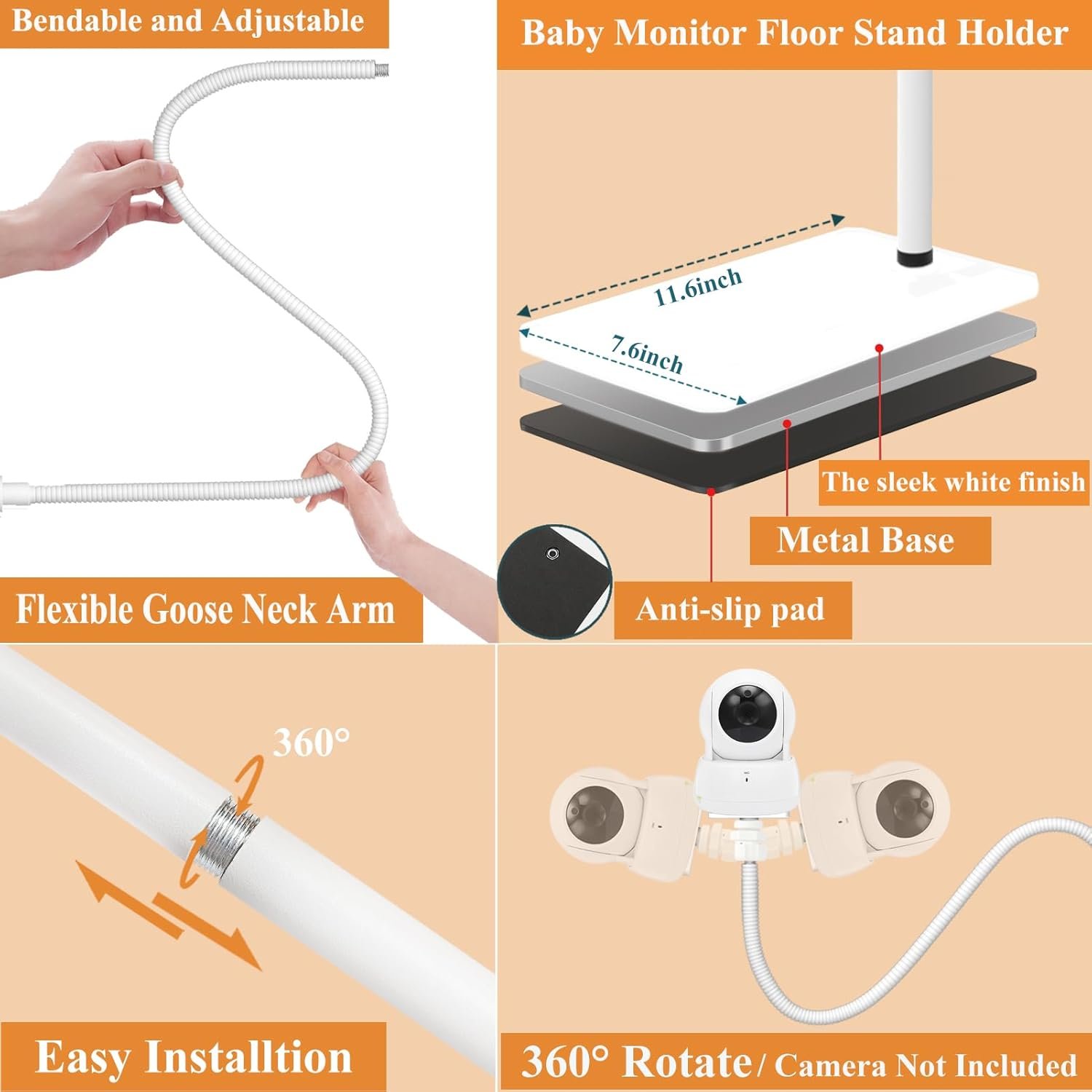 Bendable and Adjustable

Flexible Goose Neck Arm

Baby Monitor Floor Stand Holder

11.6inch

7.6inch

The sleek white finish

Metal Base

Anti-slip pad

360°

Easy Installtion

360° Rotate / Camera Not Included