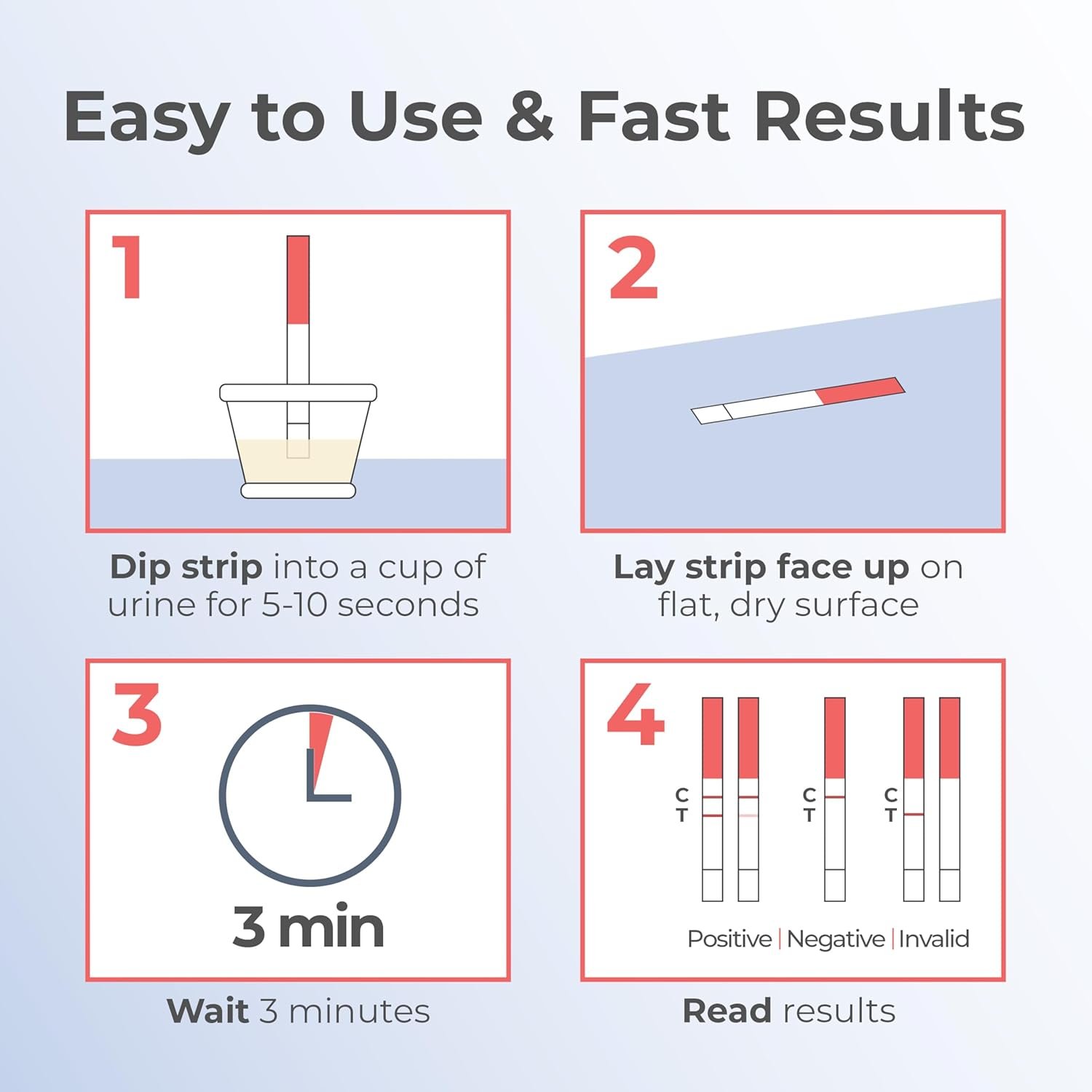 Easy to Use & Fast Results

1

Dip strip into a cup of urine for 5-10 seconds

2

Lay strip face up on flat, dry surface

3

3 min

Wait 3 minutes

4

C
T

C
T

C
T

Positive | Negative | Invalid

Read results