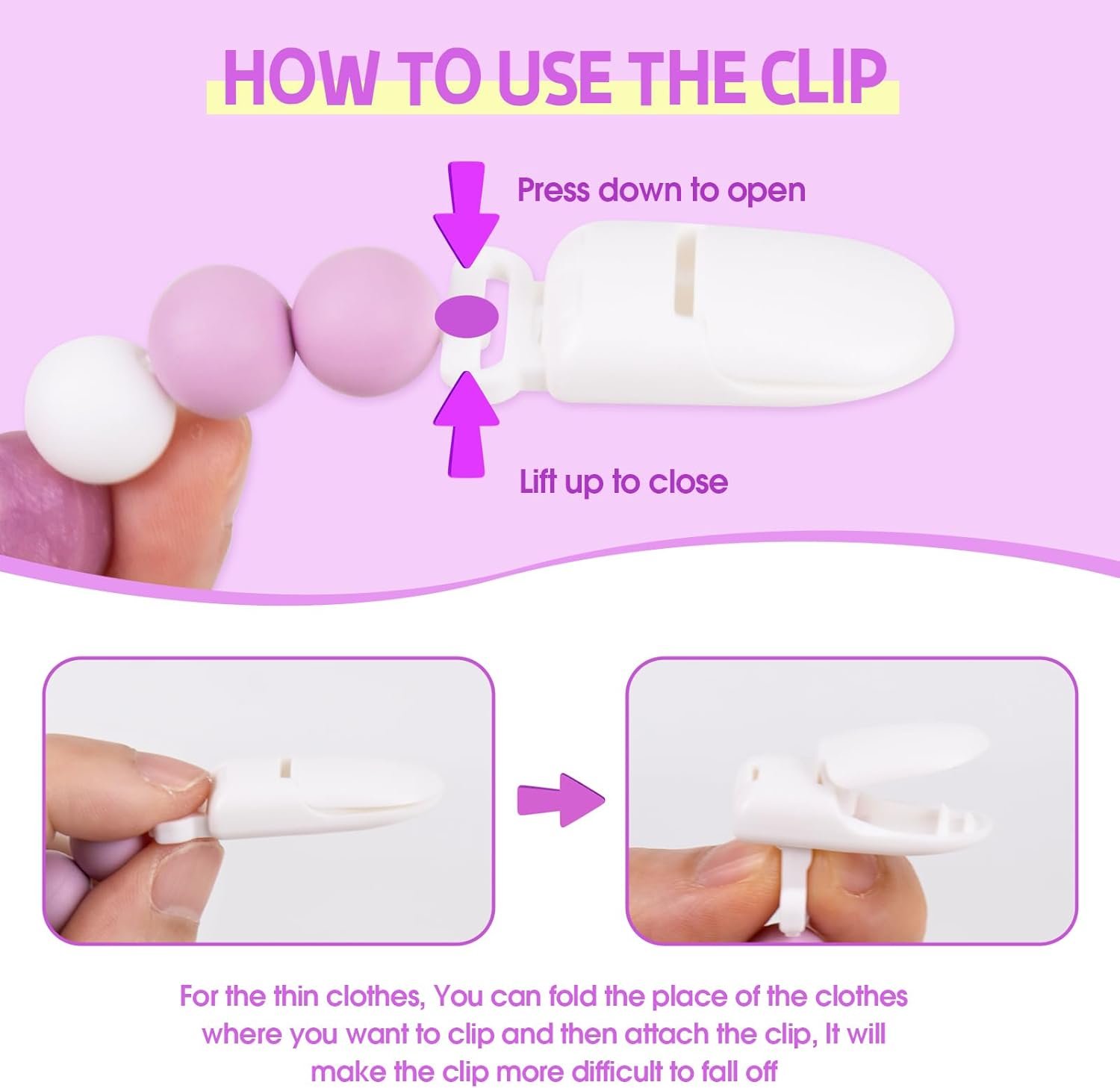 HOW TO USE THE CLIP

Press down to open

Lift up to close

For the thin clothes, You can fold the place of the clothes where you want to clip and then attach the clip, It will make the clip more difficult to fall off