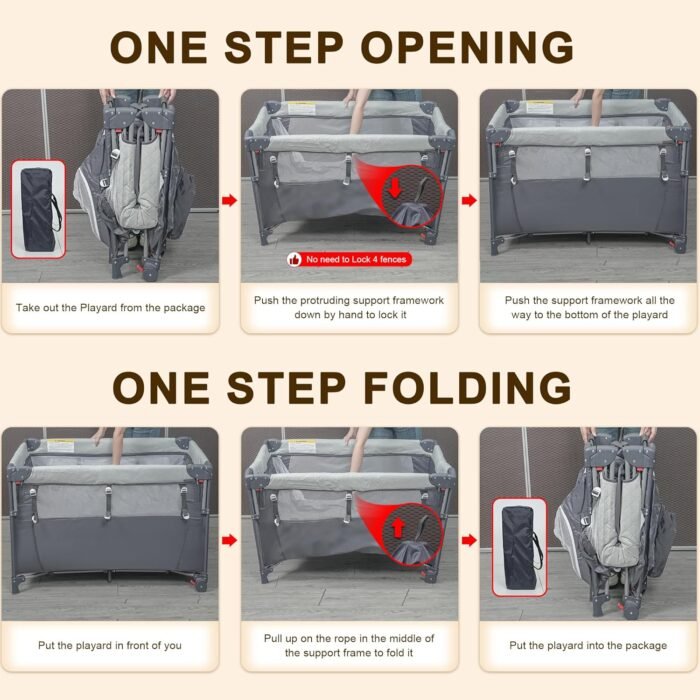 ONE STEP OPENING

Take out the Playard from the package

No need to Lock 4 fences

Push the protruding support framework down by hand to lock it

Push the support framework all the way to the bottom of the playard

ONE STEP FOLDING

Put the playard in front of you

Pull up on the rope in the middle of the support frame to fold it

Put the playard into the package