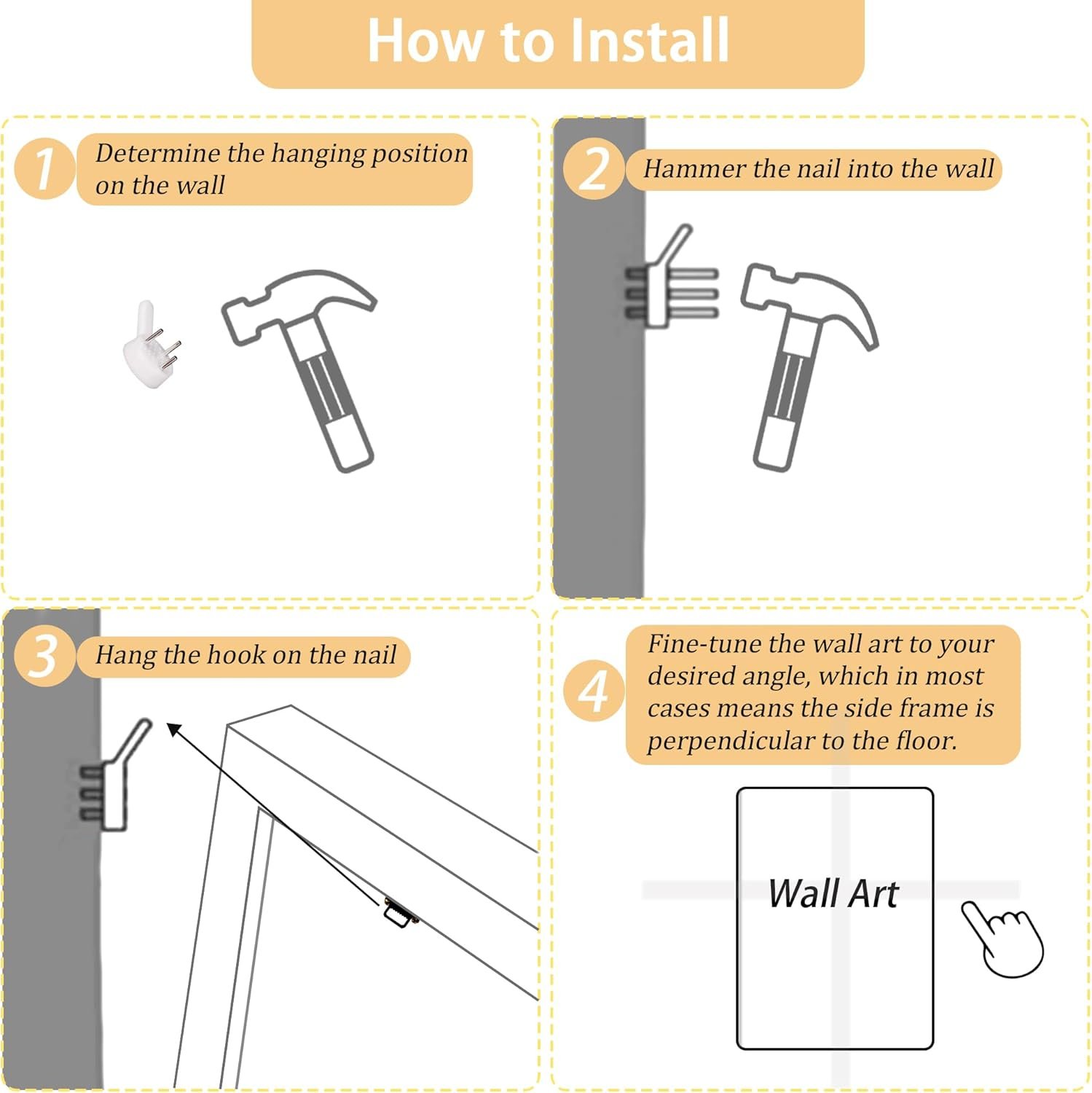 How to Install

1 Determine the hanging position on the wall

2 Hammer the nail into the wall

3 Hang the hook on the nail

4 Fine-tune the wall art to your desired angle, which in most cases means the side frame is perpendicular to the floor.

Wall Art