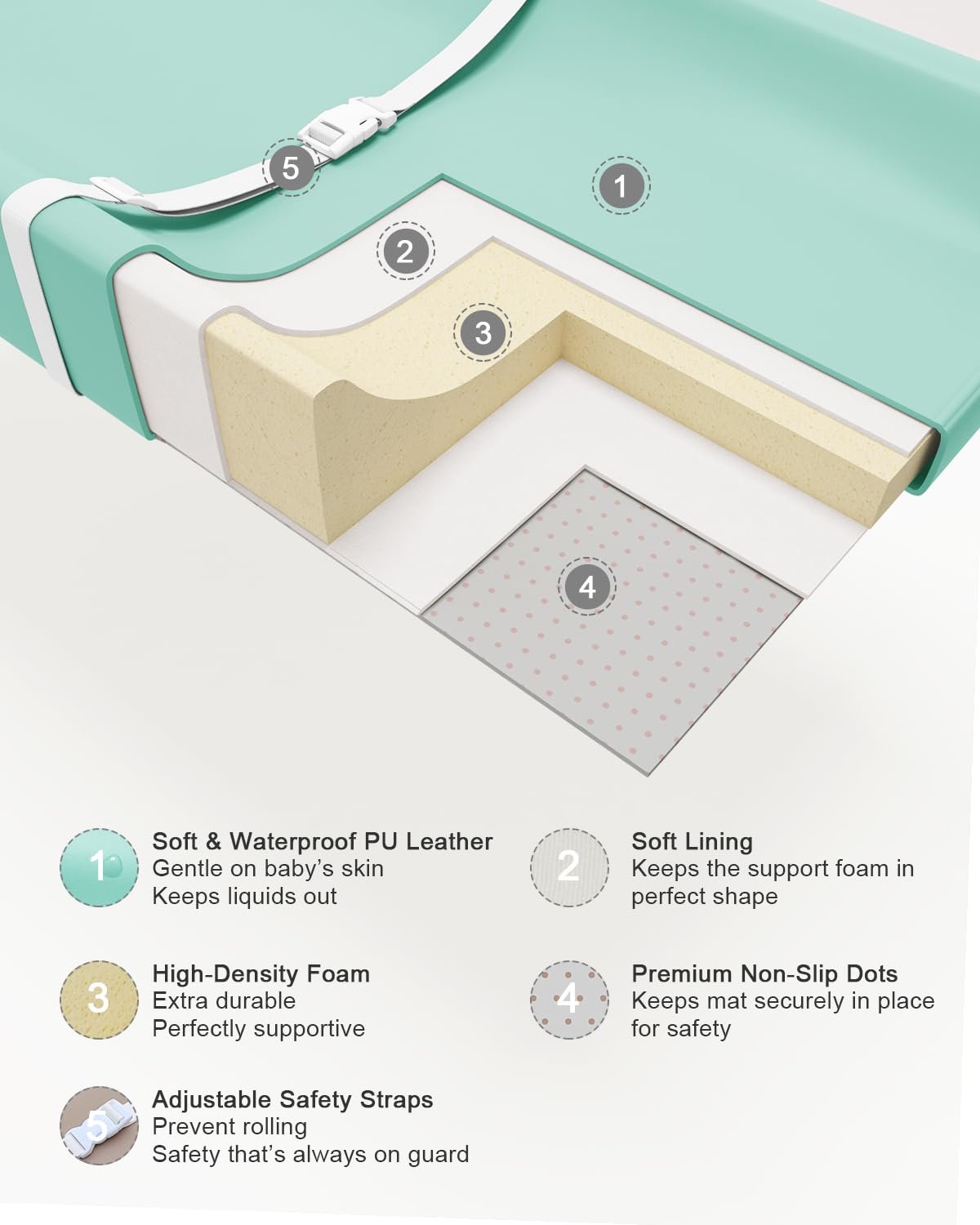 5

1

2

3

4

1 Soft & Waterproof PU Leather
Gentle on baby's skin
Keeps liquids out

2 Soft Lining
Keeps the support foam in perfect shape

3 High-Density Foam
Extra durable
Perfectly supportive

4 Premium Non-Slip Dots
Keeps mat securely in place for safety

5 Adjustable Safety Straps
Prevent rolling
Safety that's always on guard