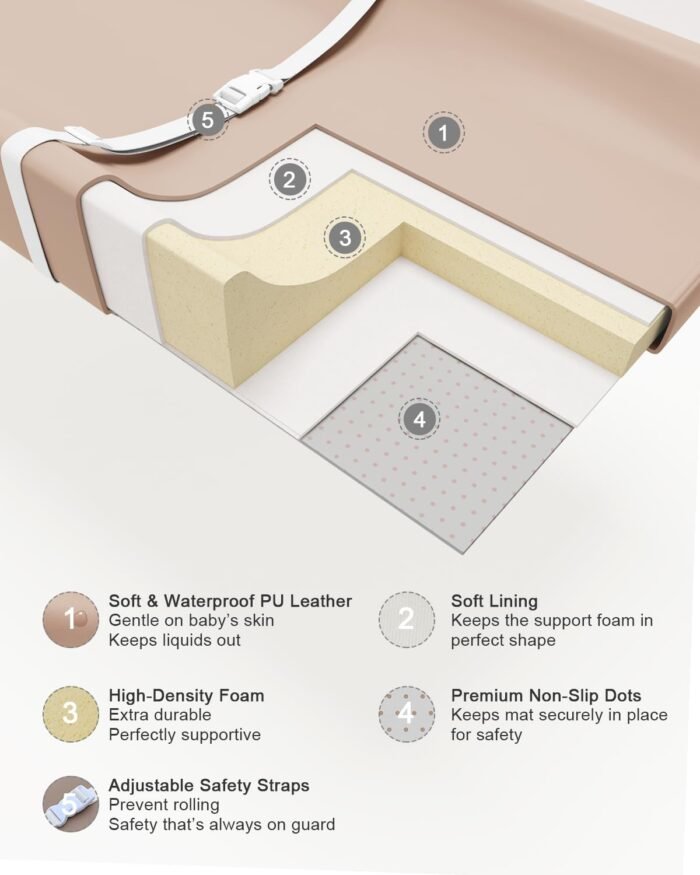 5
1
2
3
4

1
Soft & Waterproof PU Leather
Gentle on baby's skin
Keeps liquids out

2
Soft Lining
Keeps the support foam in perfect shape

3
High-Density Foam
Extra durable
Perfectly supportive

4
Premium Non-Slip Dots
Keeps mat securely in place for safety

5
Adjustable Safety Straps
Prevent rolling
Safety that's always on guard