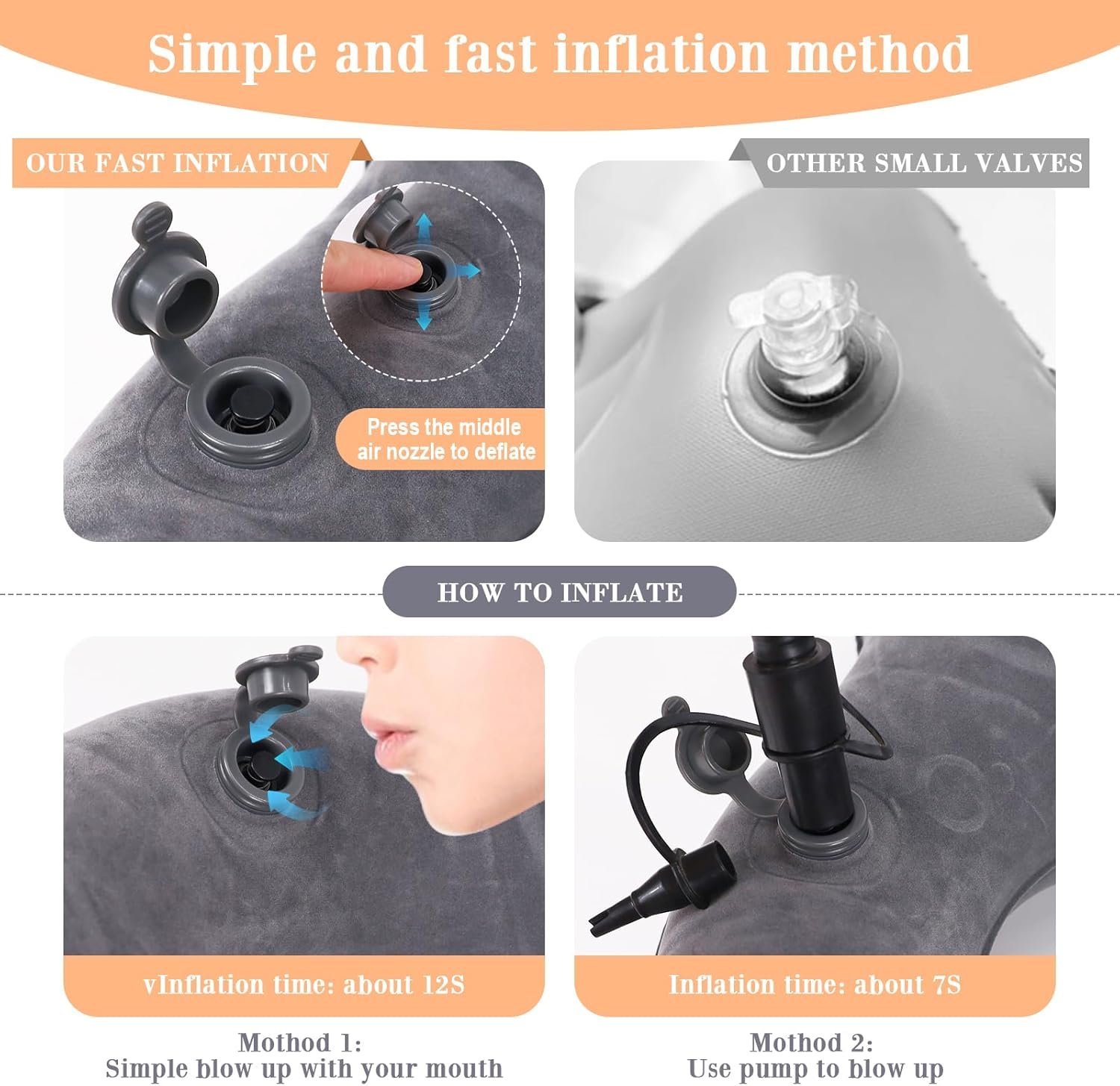 Simple and fast inflation method

OUR FAST INFLATION

Press the middle air nozzle to deflate

OTHER SMALL VALVES

HOW TO INFLATE

vInflation time: about 12S

Mothod 1:
Simple blow up with your mouth

Inflation time: about 7S

Mothod 2:
Use pump to blow up