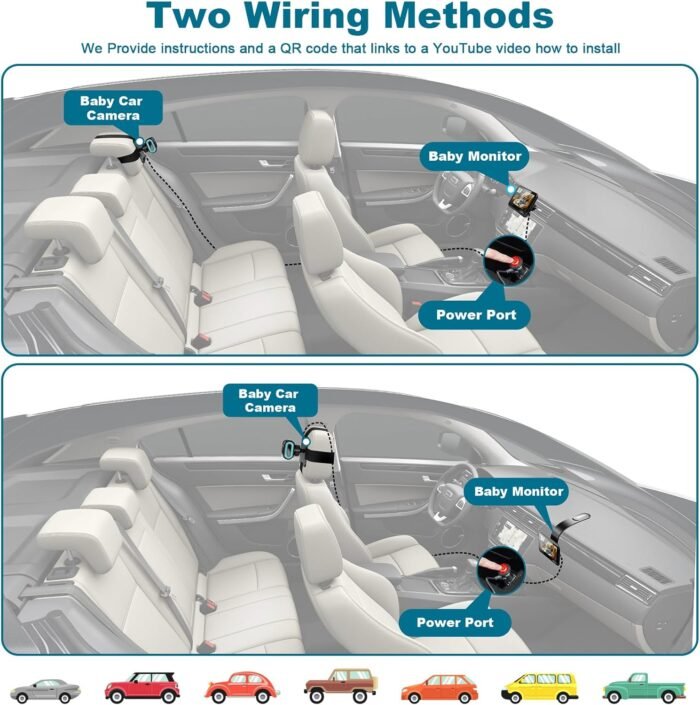 Two Wiring Methods

We Provide instructions and a QR code that links to a YouTube video how to install

Baby Car Camera

Baby Monitor

Power Port

Baby Car Camera

Baby Monitor

Power Port