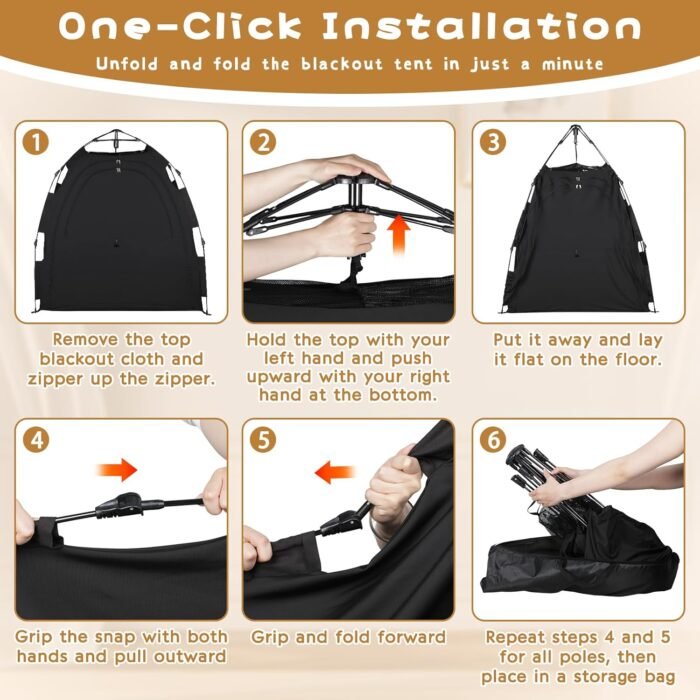 One-Click Installation

Unfold and fold the blackout tent in just a minute

1

Remove the top blackout cloth and zipper up the zipper.

2

Hold the top with your left hand and push upward with your right hand at the bottom.

3

Put it away and lay it flat on the floor.

4

Grip the snap with both hands and pull outward

5

Grip and fold forward

6

Repeat steps 4 and 5 for all poles, then place in a storage bag