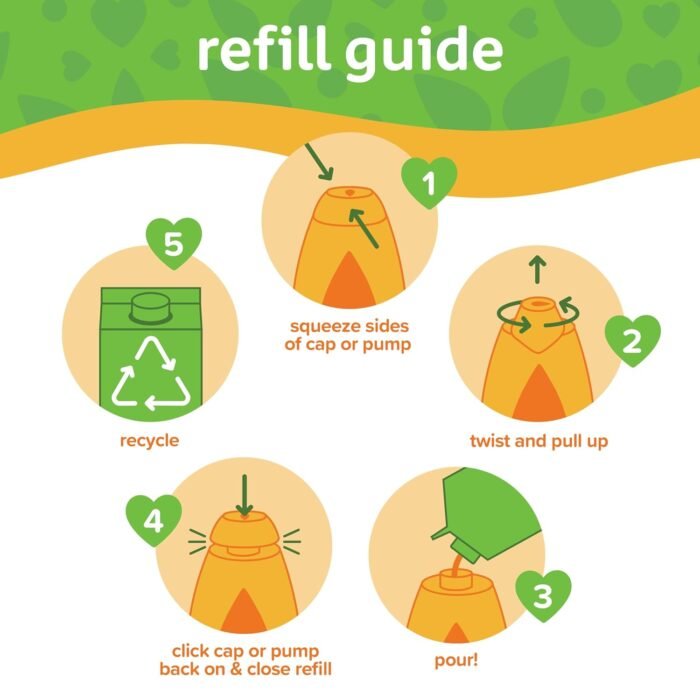 refill guide

1
squeeze sides of cap or pump

2
twist and pull up

3
pour!

4
click cap or pump back on & close refill

5
recycle