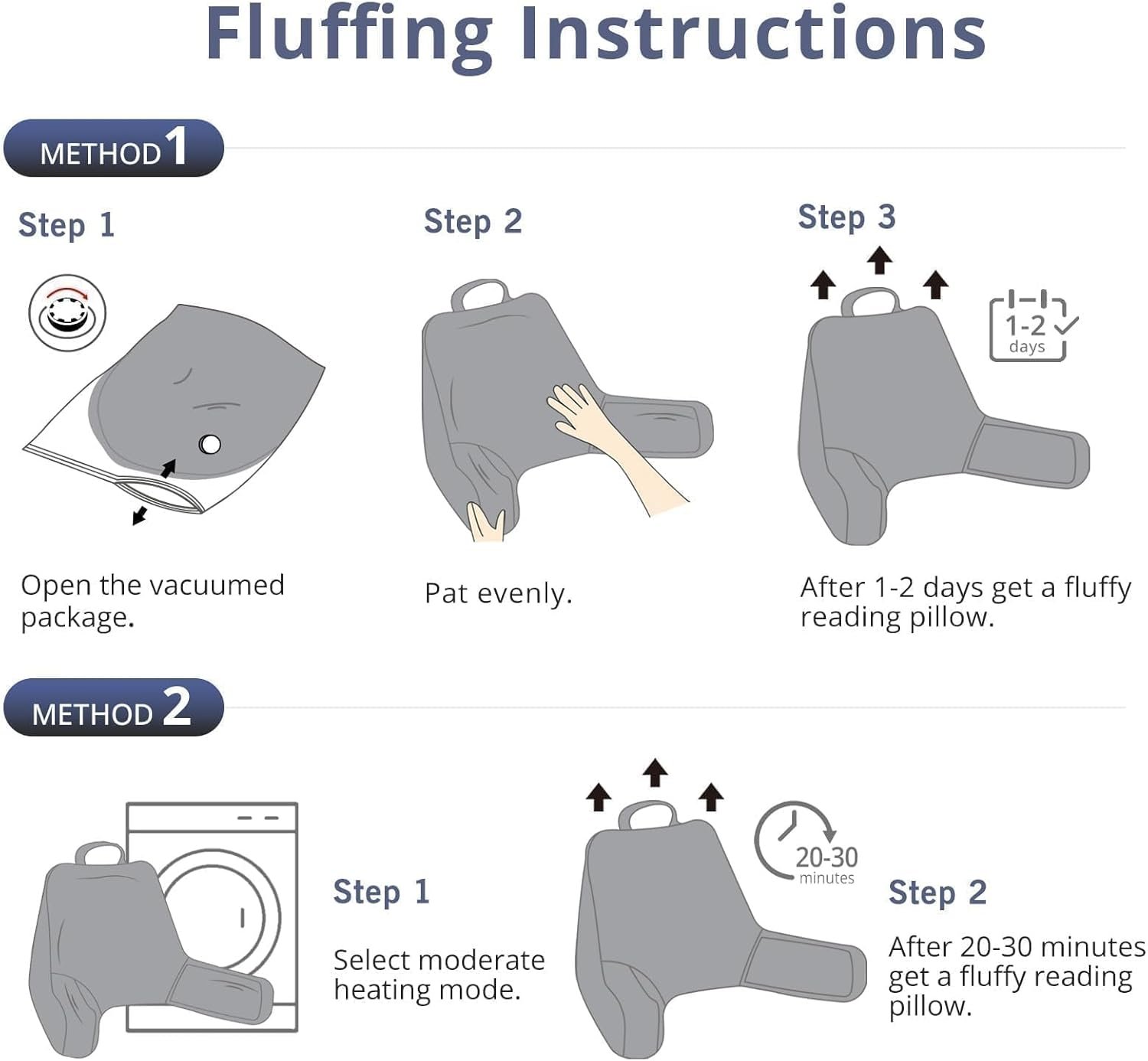 Fluffing Instructions

METHOD 1

Step 1

Open the vacuumed package.

Step 2

Pat evenly.

Step 3

1-2 days

After 1-2 days get a fluffy reading pillow.

METHOD 2

Step 1

Select moderate heating mode.

20-30 minutes

Step 2

After 20-30 minutes get a fluffy reading pillow.