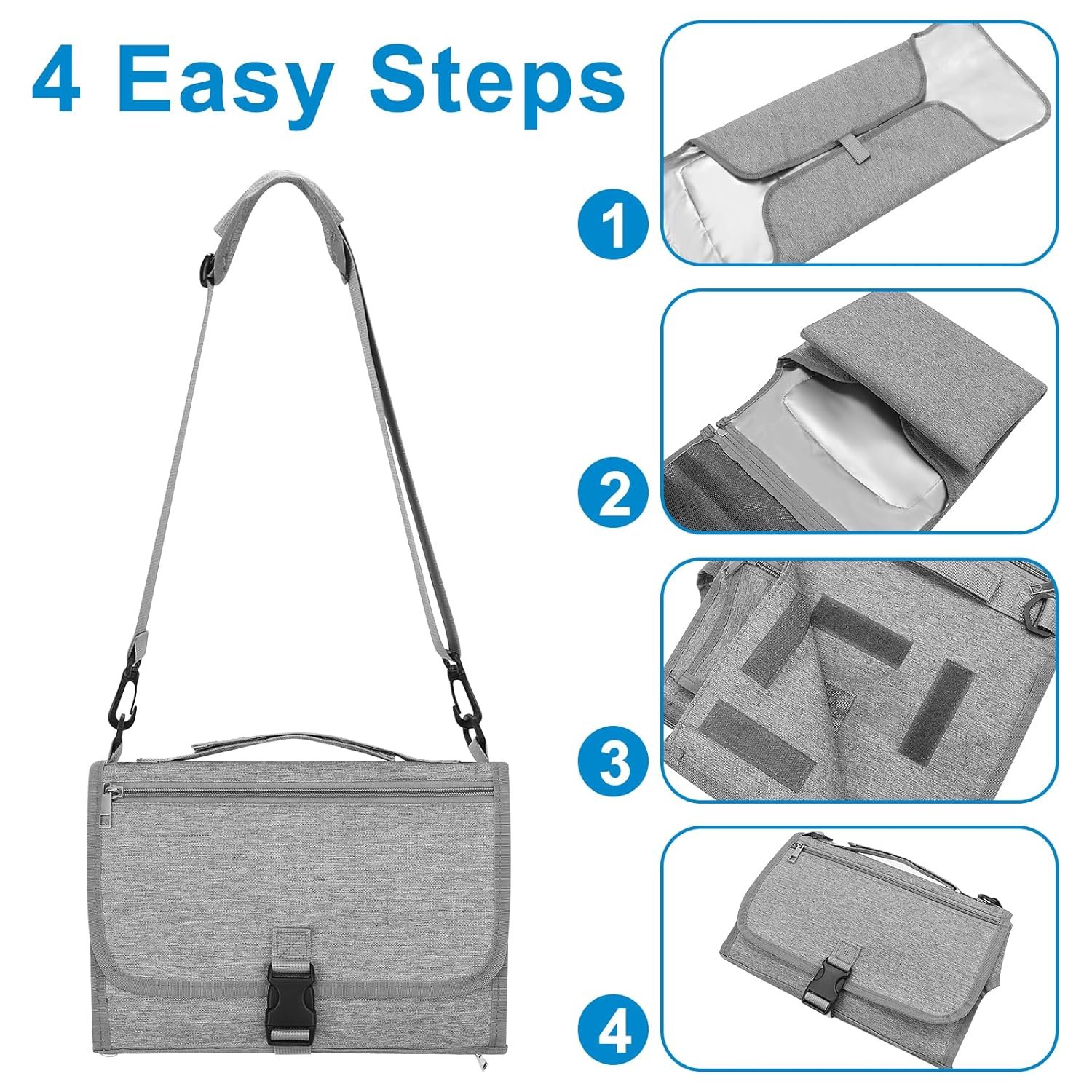 4 Easy Steps

1

2

3

4