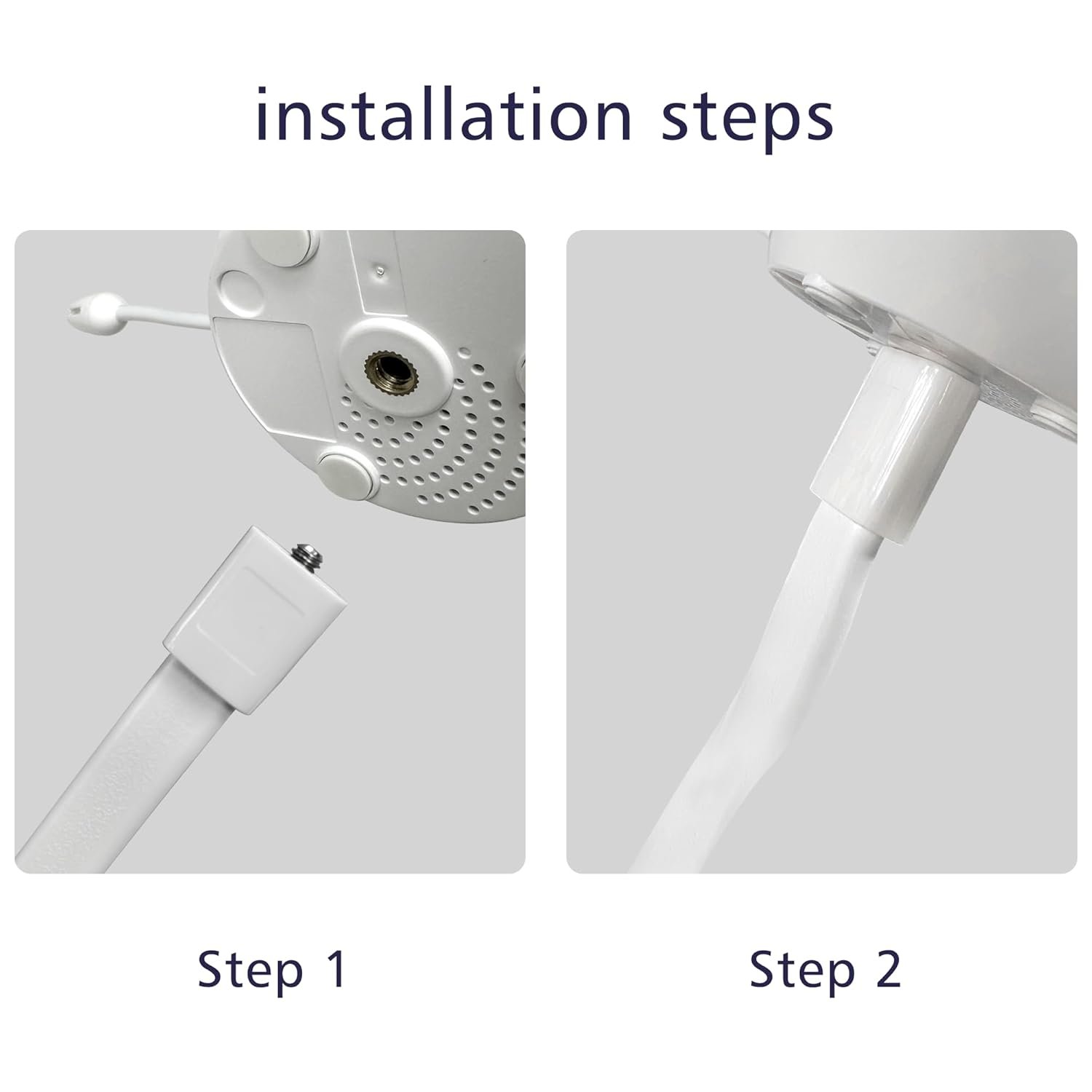 installation steps

Step 1

Step 2