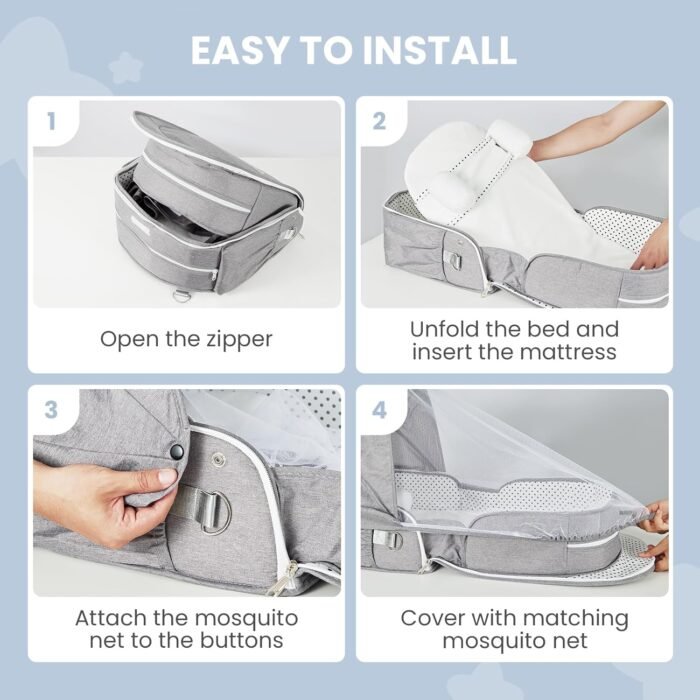 EASY TO INSTALL

1

Open the zipper

2

Unfold the bed and insert the mattress

3

Attach the mosquito net to the buttons

4

Cover with matching mosquito net