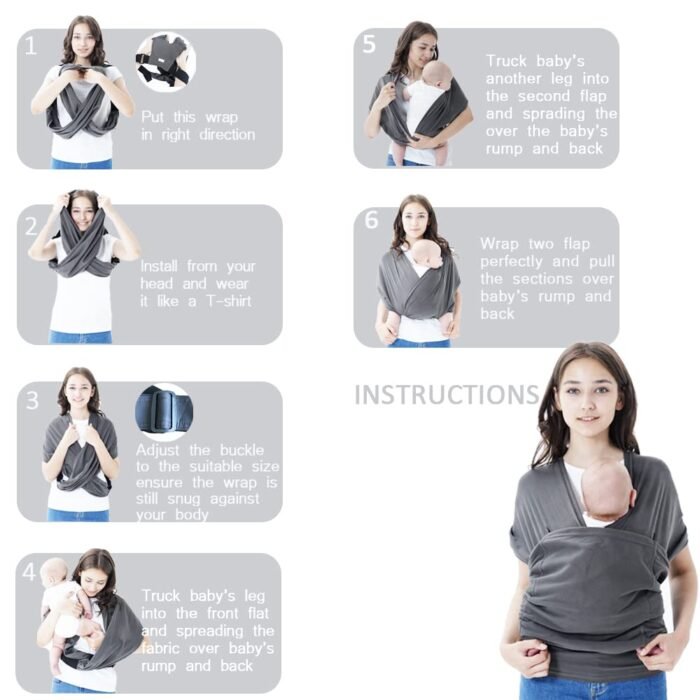 1

Put this wrap in right direction

2

Install from your head and wear it like a T-shirt

3

Adjust the buckle to the suitable size ensure the wrap is still snug against your body

4

Truck baby's leg into the front flat and spreading the fabric over baby's rump and back

5

Truck baby's another leg into the second flap and sprading the over the baby's rump and back

6

Wrap two flap perfectly and pull the sections over baby's rump and back

INSTRUCTIONS