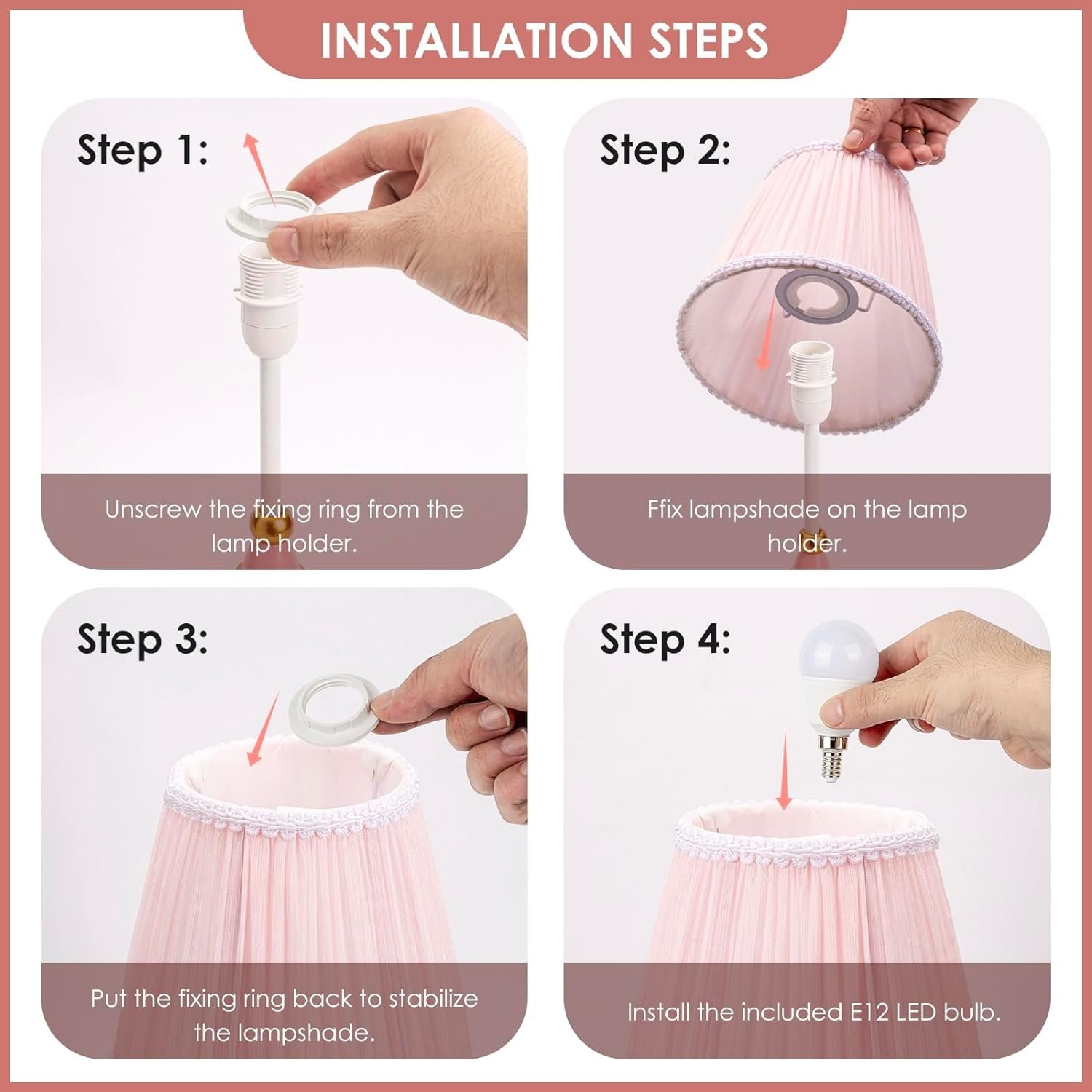 INSTALLATION STEPS

Step 1:

Unscrew the fixing ring from the lamp holder.

Step 2:

Ffix lampshade on the lamp holder.

Step 3:

Put the fixing ring back to stabilize the lampshade.

Step 4:

Install the included E12 LED bulb.