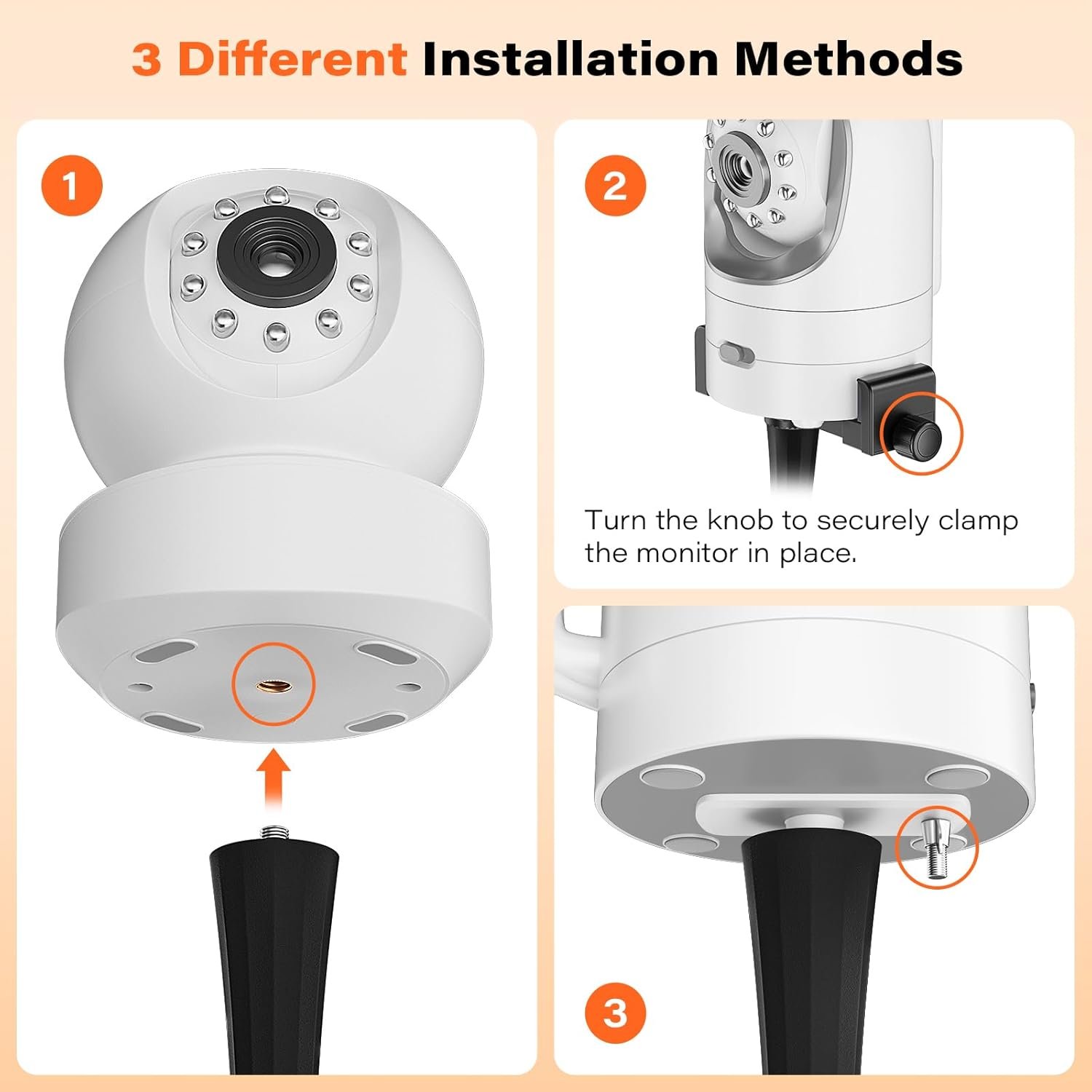 3 Different Installation Methods

1

2

Turn the knob to securely clamp the monitor in place.

3