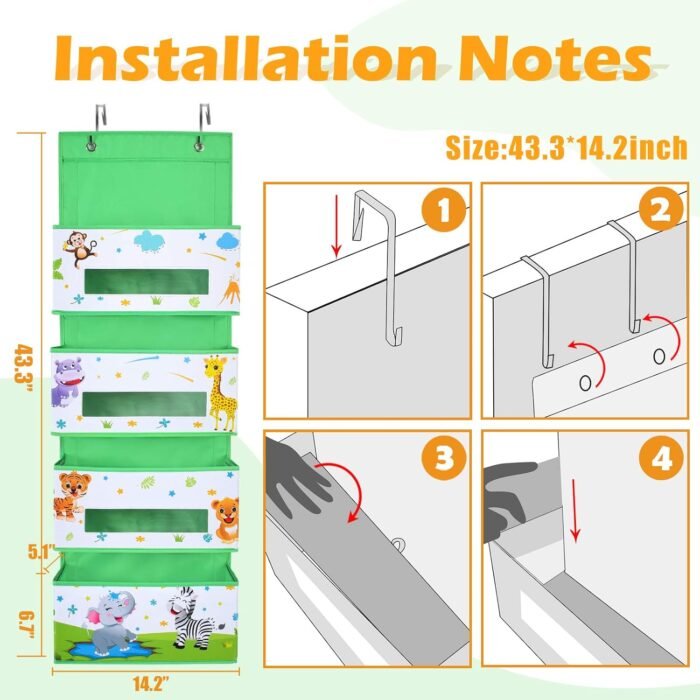 Installation Notes

Size:43.3*14.2inch

43.3"

5.1"

6.7"

14.2"

1

2

3

4