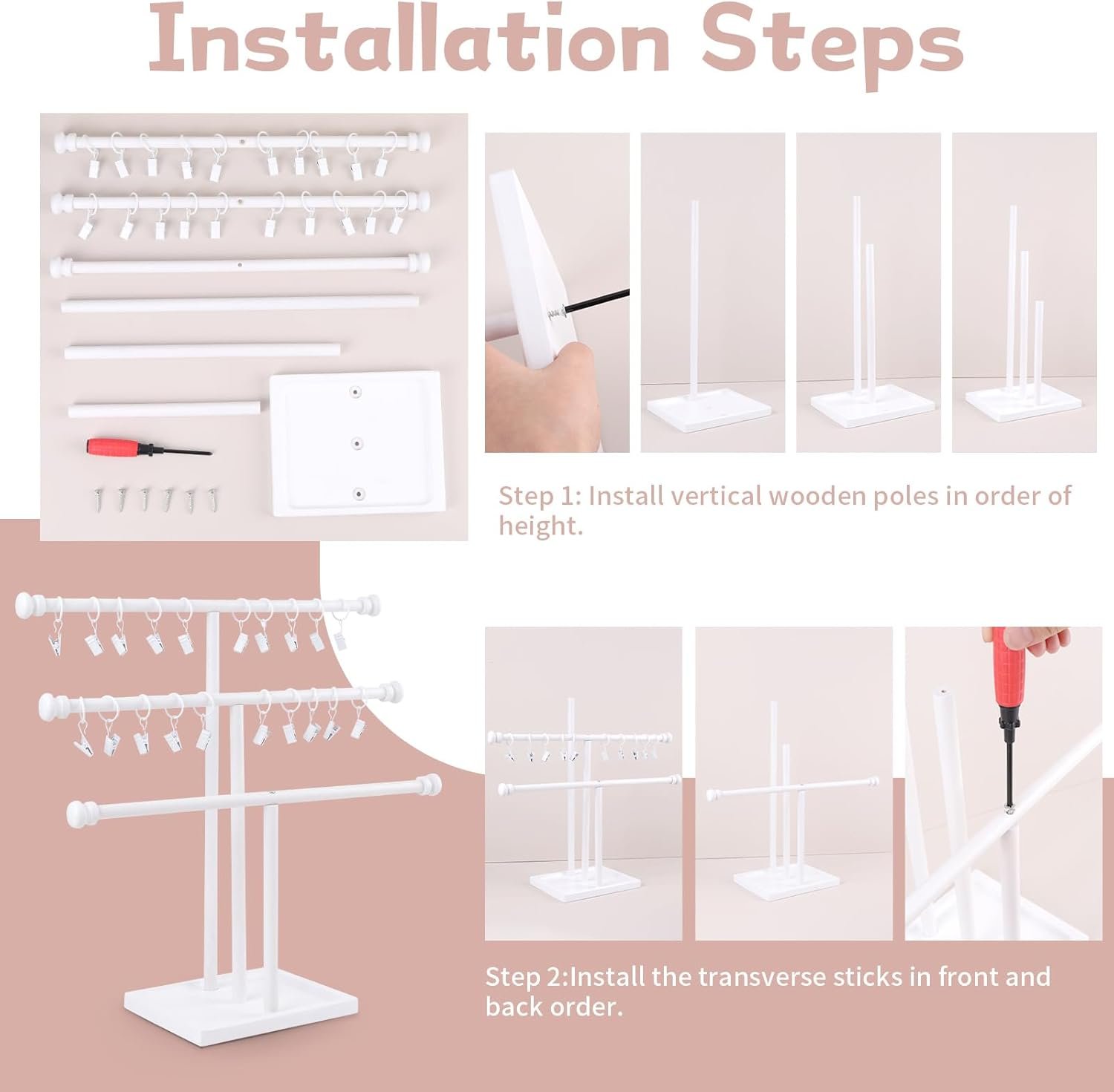 Installation Steps

Step 1: Install vertical wooden poles in order of height.

Step 2:Install the transverse sticks in front and back order.