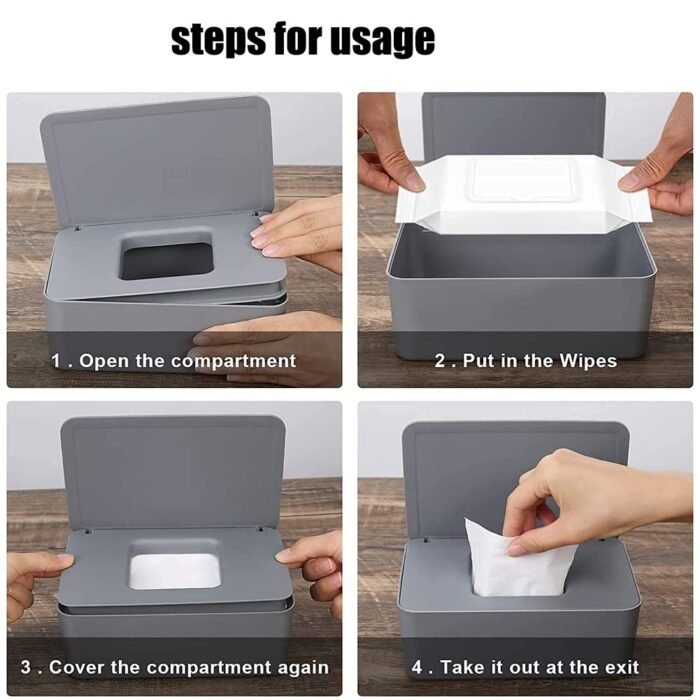 steps for usage

1 . Open the compartment

2 . Put in the Wipes

3 . Cover the compartment again

4 . Take it out at the exit