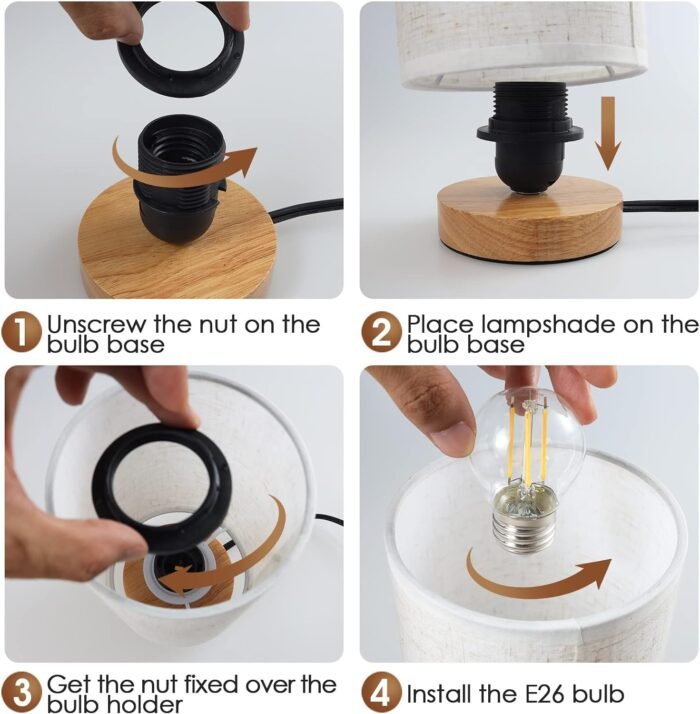 1 Unscrew the nut on the bulb base

2 Place lampshade on the bulb base

3 Get the nut fixed over the bulb holder

4 Install the E26 bulb