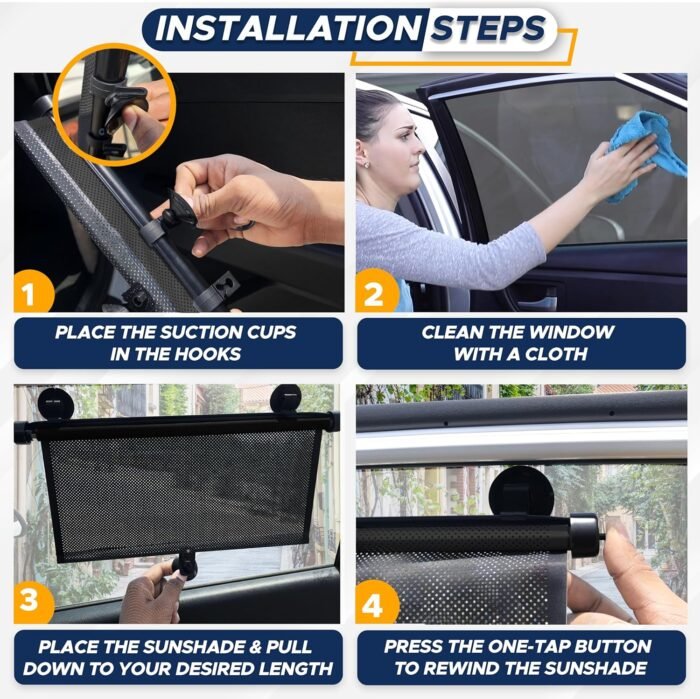 INSTALLATION STEPS

1

PLACE THE SUCTION CUPS IN THE HOOKS

2

CLEAN THE WINDOW WITH A CLOTH

3

PLACE THE SUNSHADE & PULL DOWN TO YOUR DESIRED LENGTH

4

PRESS THE ONE-TAP BUTTON TO REWIND THE SUNSHADE