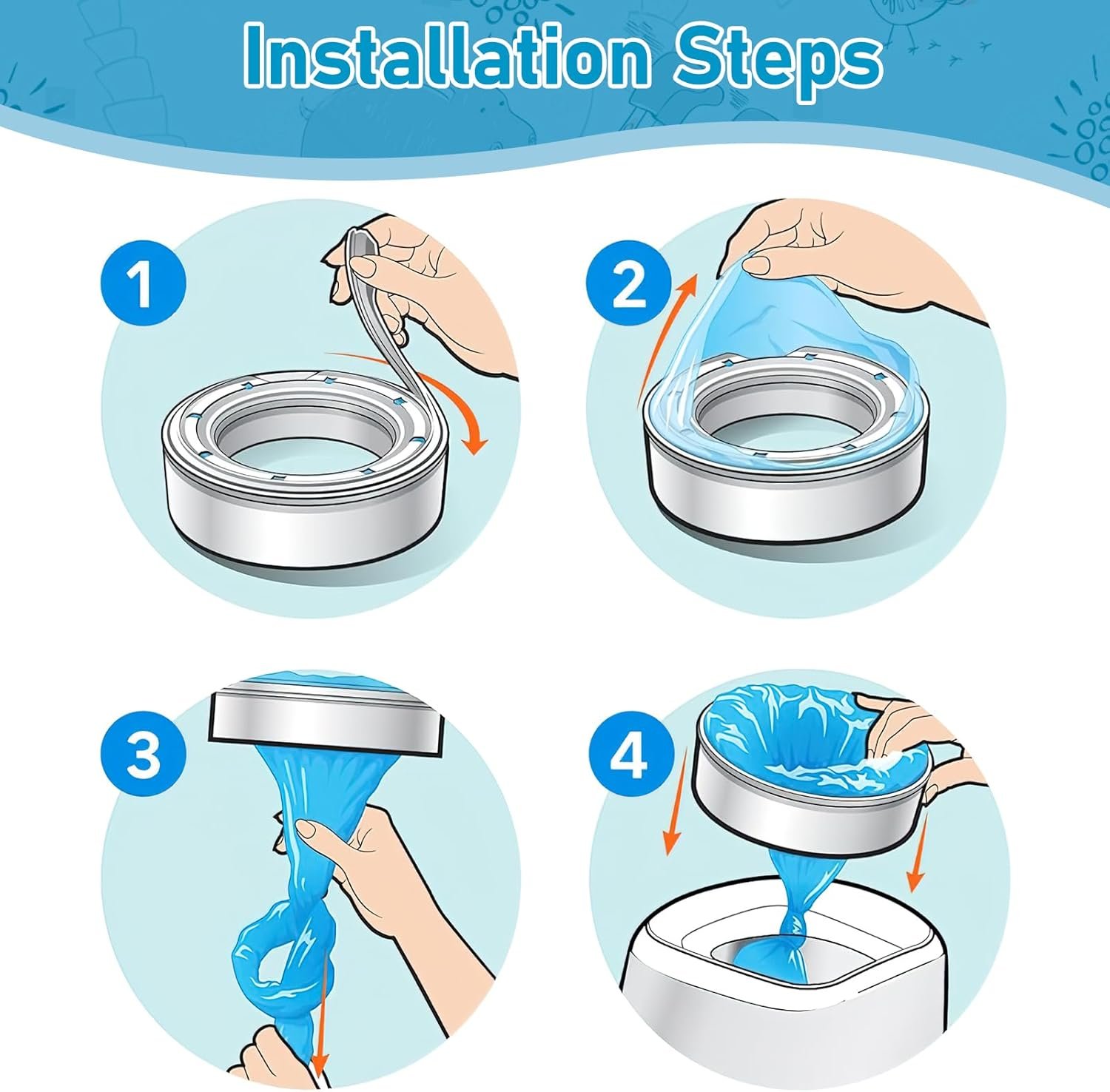 Installation Steps

1

2

3

4