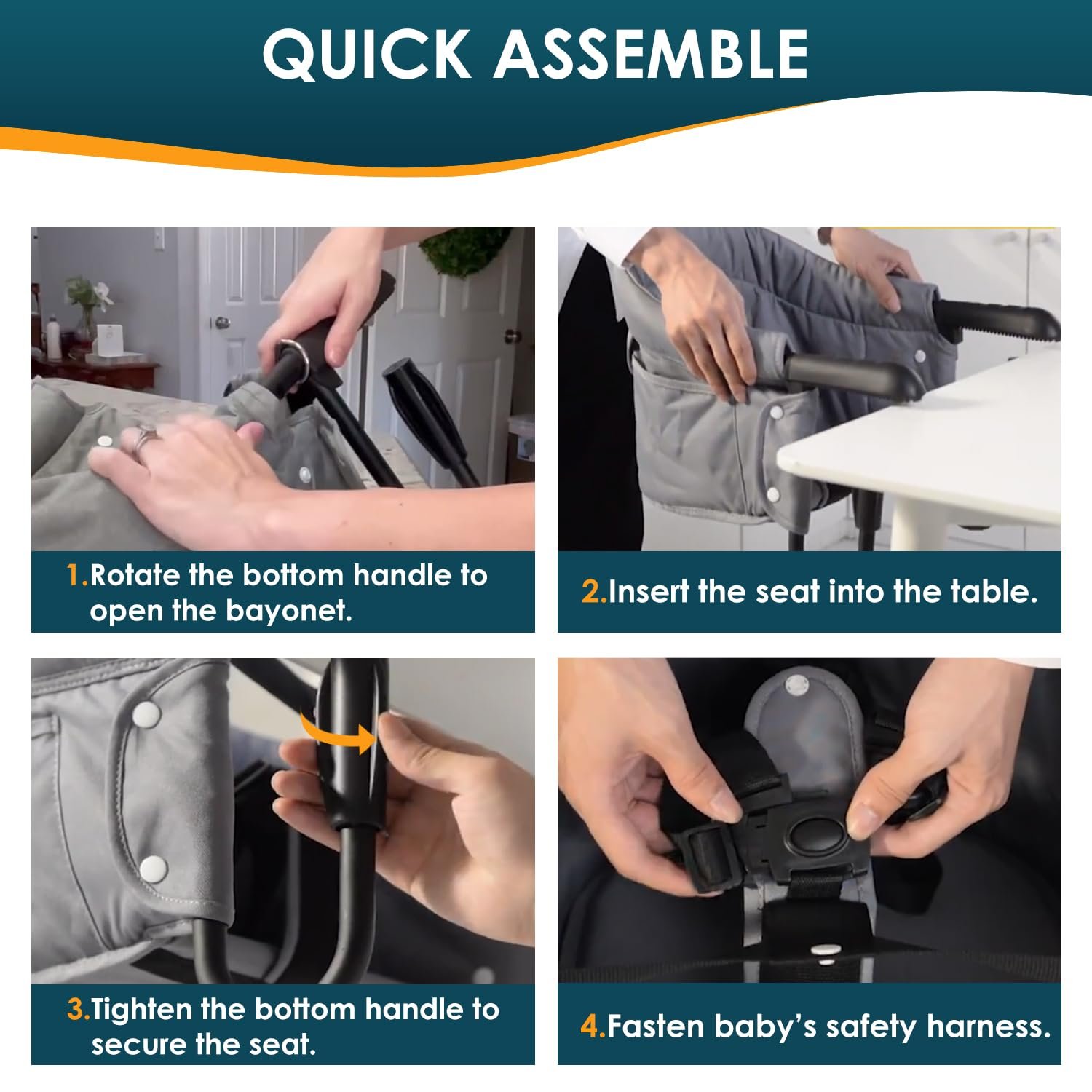 QUICK ASSEMBLE

1.Rotate the bottom handle to open the bayonet.

2.Insert the seat into the table.

3.Tighten the bottom handle to secure the seat.

4.Fasten baby's safety harness.