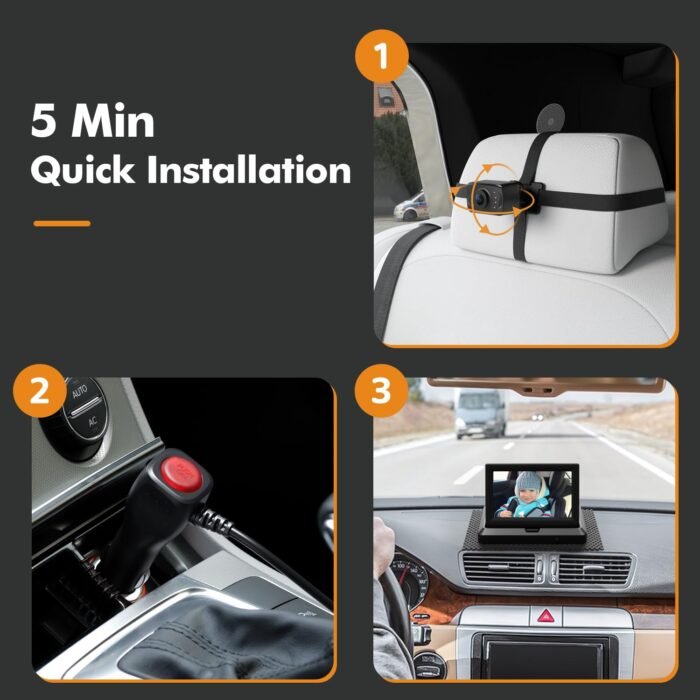 5 Min
Quick Installation

1

2

AUTO
AC

3