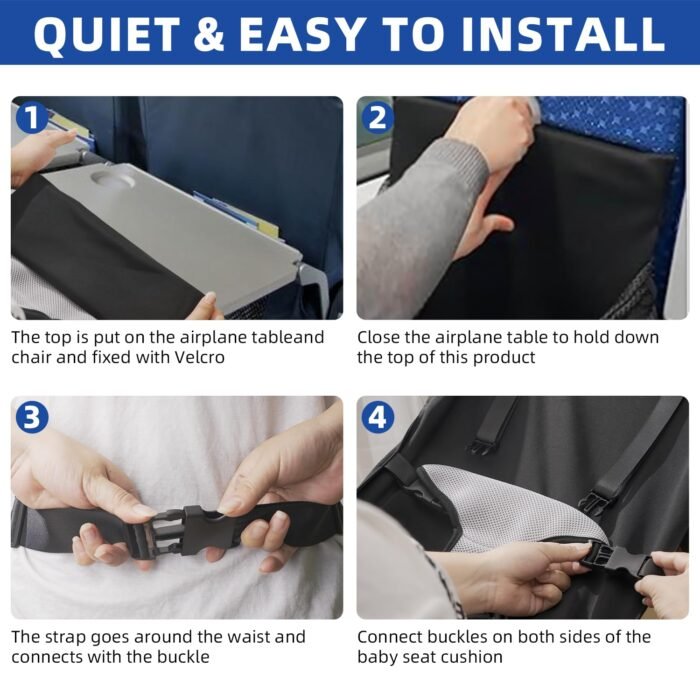 QUIET & EASY TO INSTALL

1

The top is put on the airplane tableand chair and fixed with Velcro

2

Close the airplane table to hold down the top of this product

3

The strap goes around the waist and connects with the buckle

4

Connect buckles on both sides of the baby seat cushion