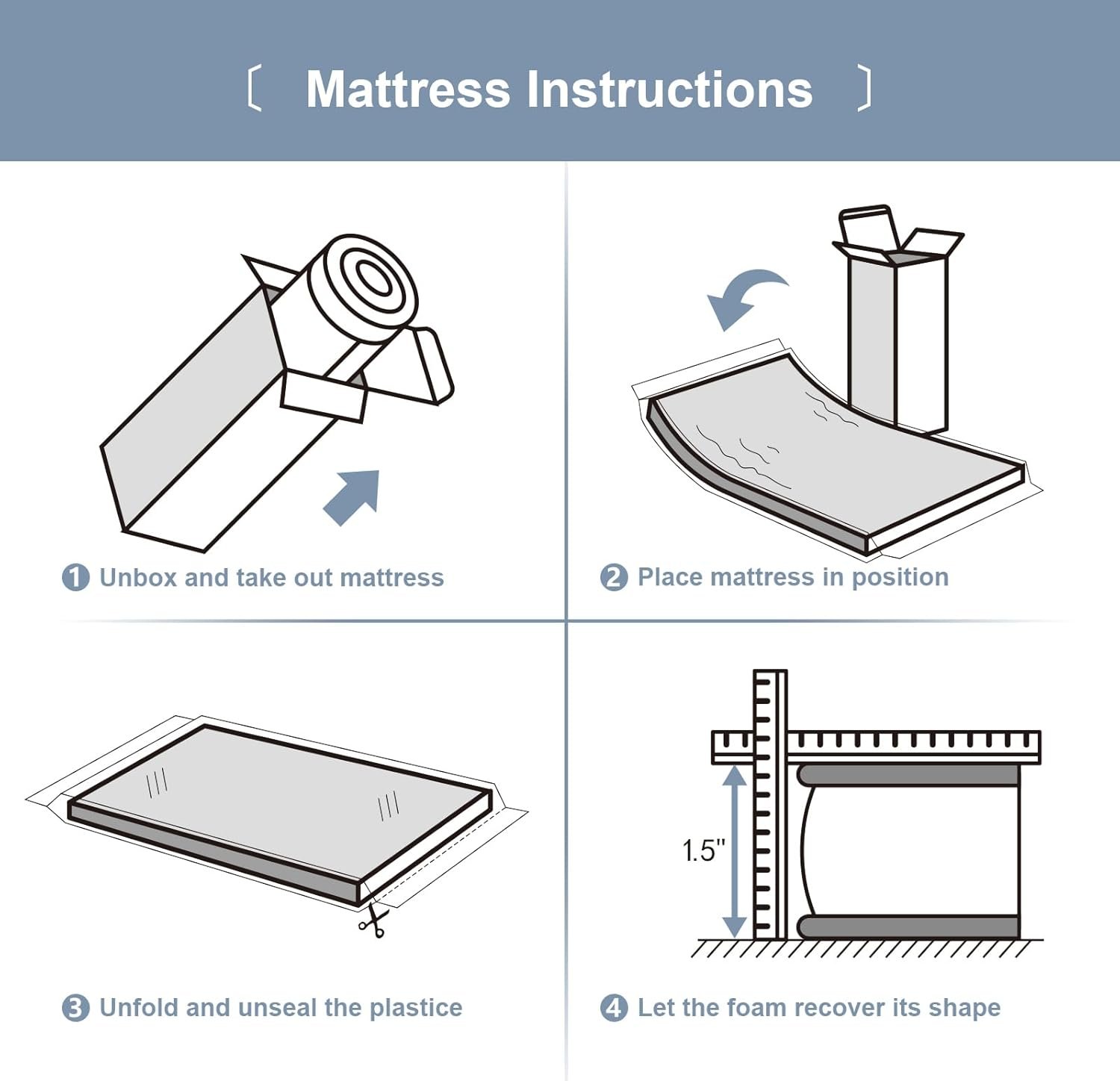 〔 Mattress Instructions 〕

1 Unbox and take out mattress

2 Place mattress in position

3 Unfold and unseal the plastice

1.5"

4 Let the foam recover its shape