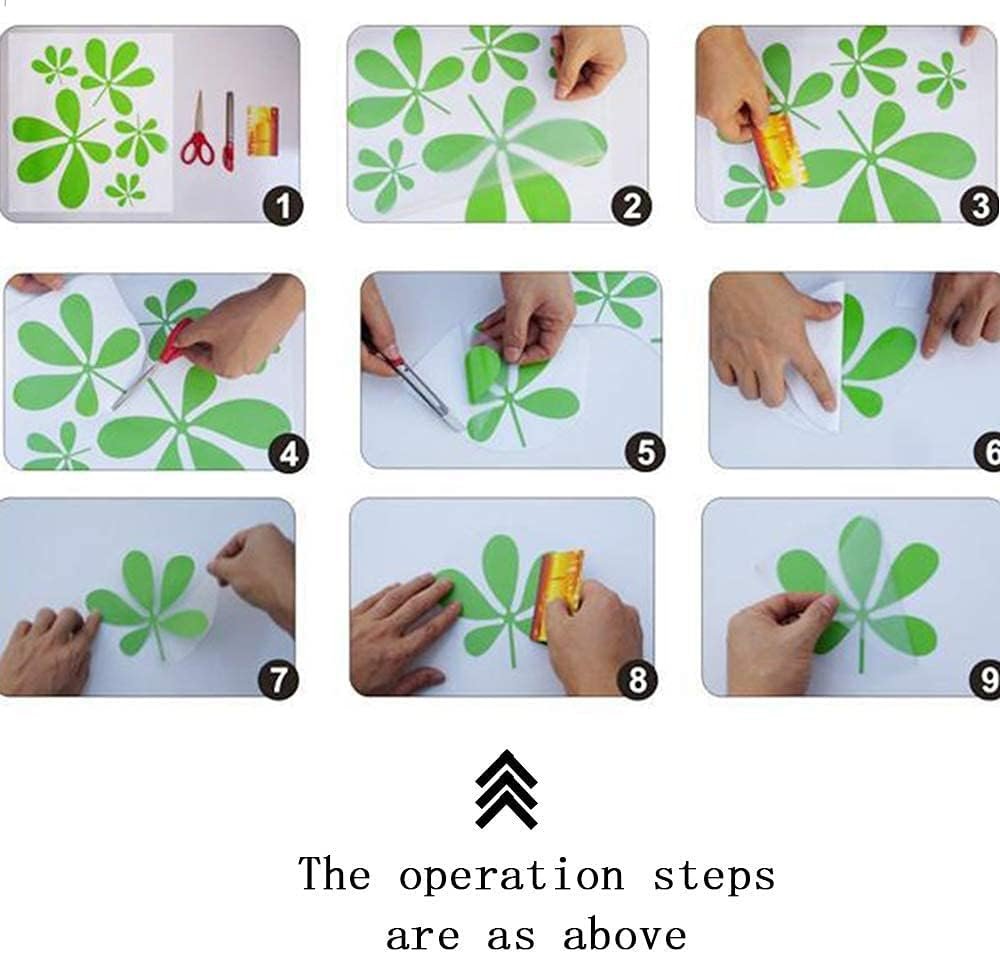 1

2

3

4

5

6

7

8

9

The operation steps are as above