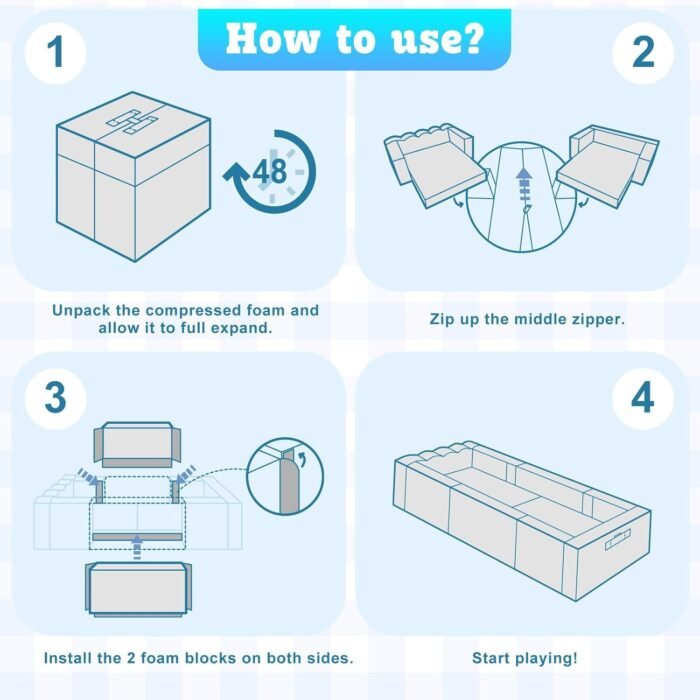 How to use?

1

48

Unpack the compressed foam and allow it to full expand.

2

Zip up the middle zipper.

3

Install the 2 foam blocks on both sides.

4

Start playing!