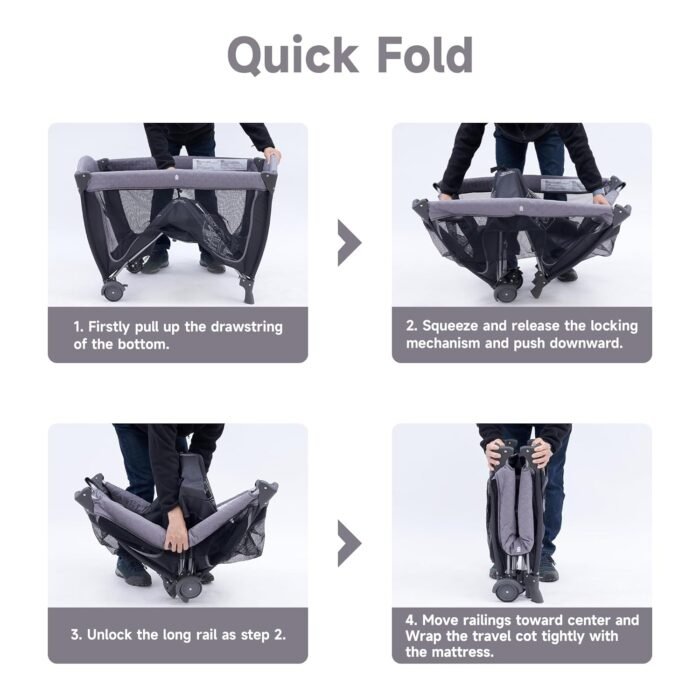 Quick Fold

1. Firstly pull up the drawstring of the bottom.

2. Squeeze and release the locking mechanism and push downward.

3. Unlock the long rail as step 2.

4. Move railings toward center and Wrap the travel cot tightly with the mattress.