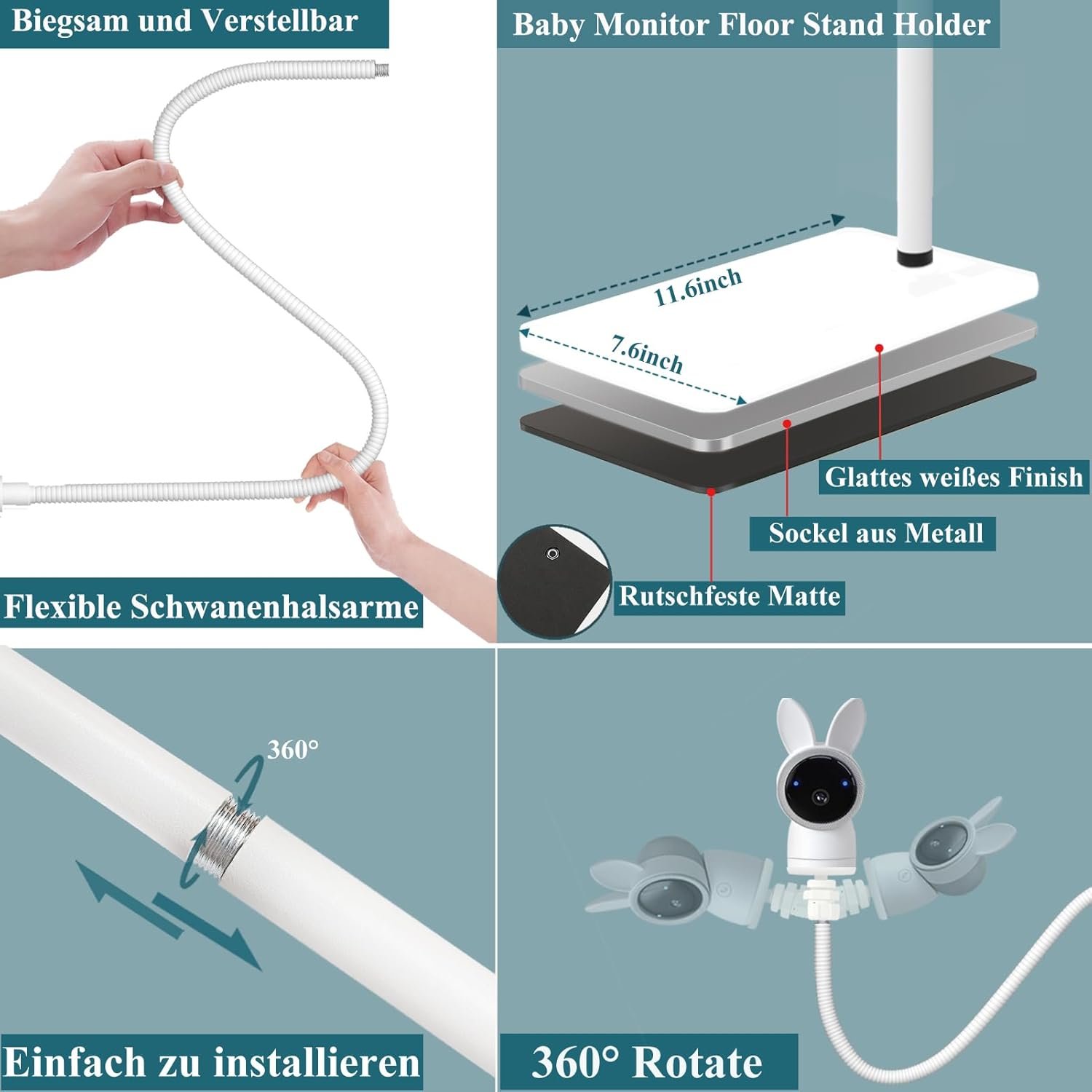 Biegsam und Verstellbar

Flexible Schwanenhalsarme

Baby Monitor Floor Stand Holder

11.6inch

7.6inch

Glattes weißes Finish

Sockel aus Metall

Rutschfeste Matte

360°

Einfach zu installieren

360° Rotate