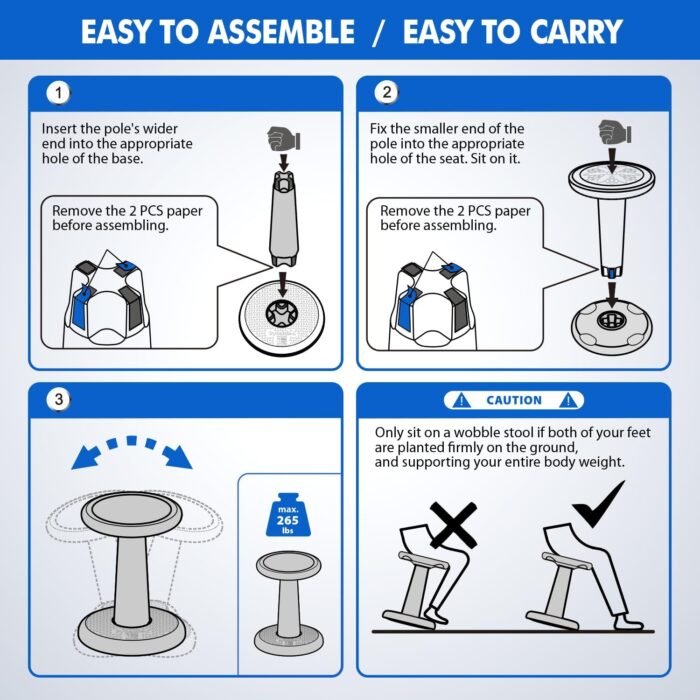 EASY TO ASSEMBLE / EASY TO CARRY

1

Insert the pole's wider end into the appropriate hole of the base.

Remove the 2 PCS paper before assembling.

2

Fix the smaller end of the pole into the appropriate hole of the seat. Sit on it.

Remove the 2 PCS paper before assembling.

3

max. 265 lbs

CAUTION

Only sit on a wobble stool if both of your feet are planted firmly on the ground, and supporting your entire body weight.