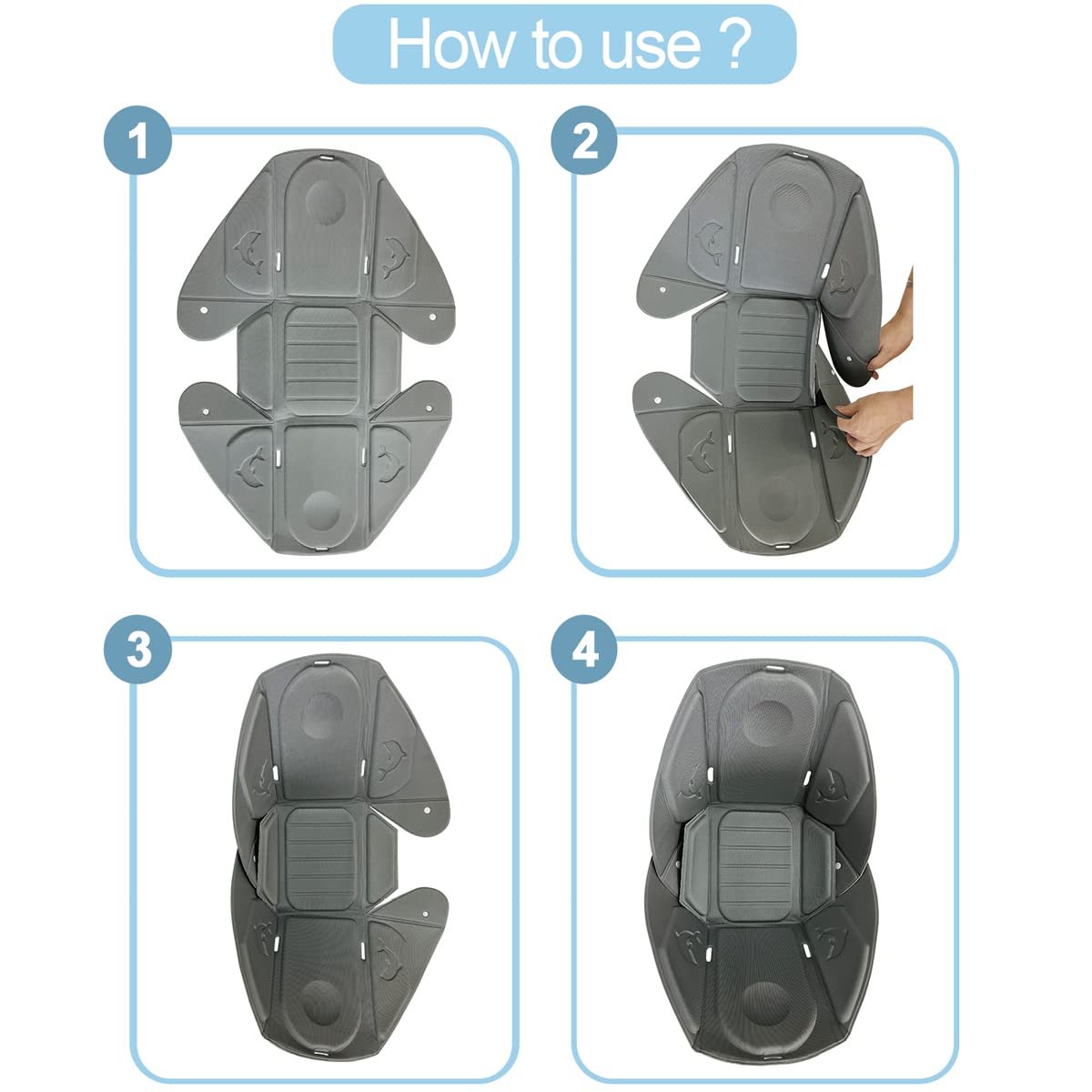 How to use ?

1

2

3

4