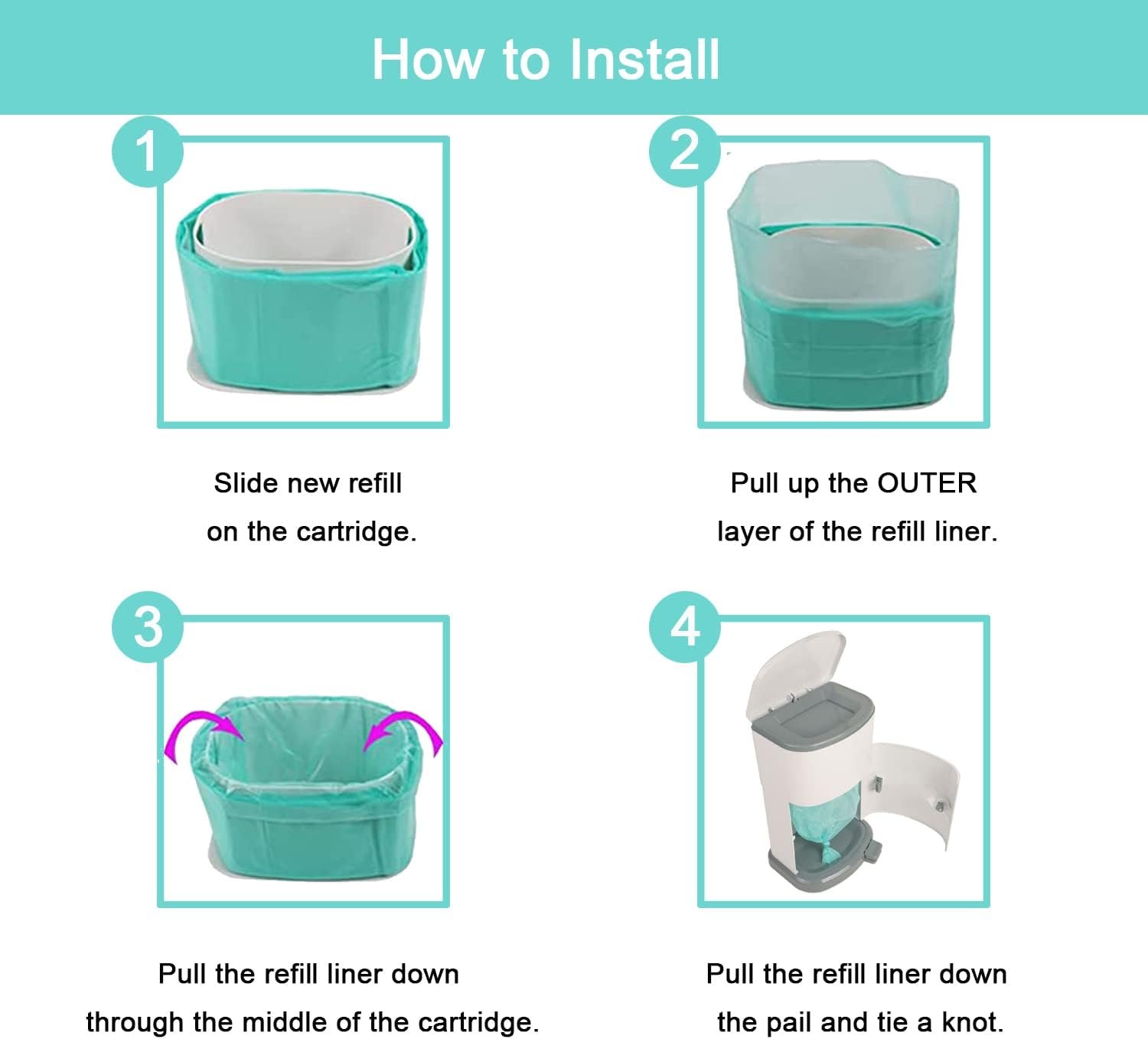 How to Install

1

Slide new refill on the cartridge.

2

Pull up the OUTER layer of the refill liner.

3

Pull the refill liner down through the middle of the cartridge.

4

Pull the refill liner down the pail and tie a knot.