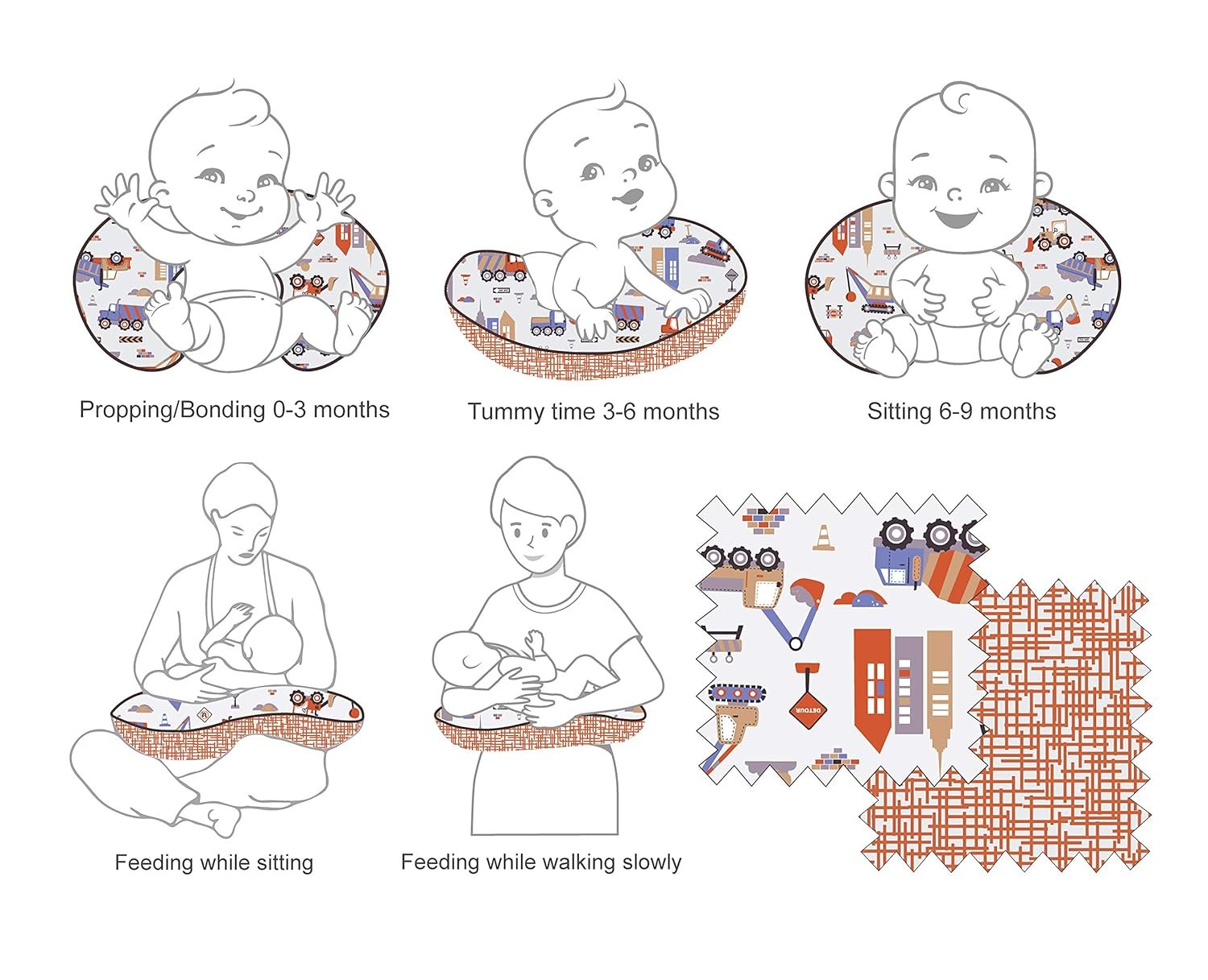 Propping/Bonding 0-3 months

Tummy time 3-6 months

Sitting 6-9 months

Feeding while sitting

Feeding while walking slowly

DETOUR