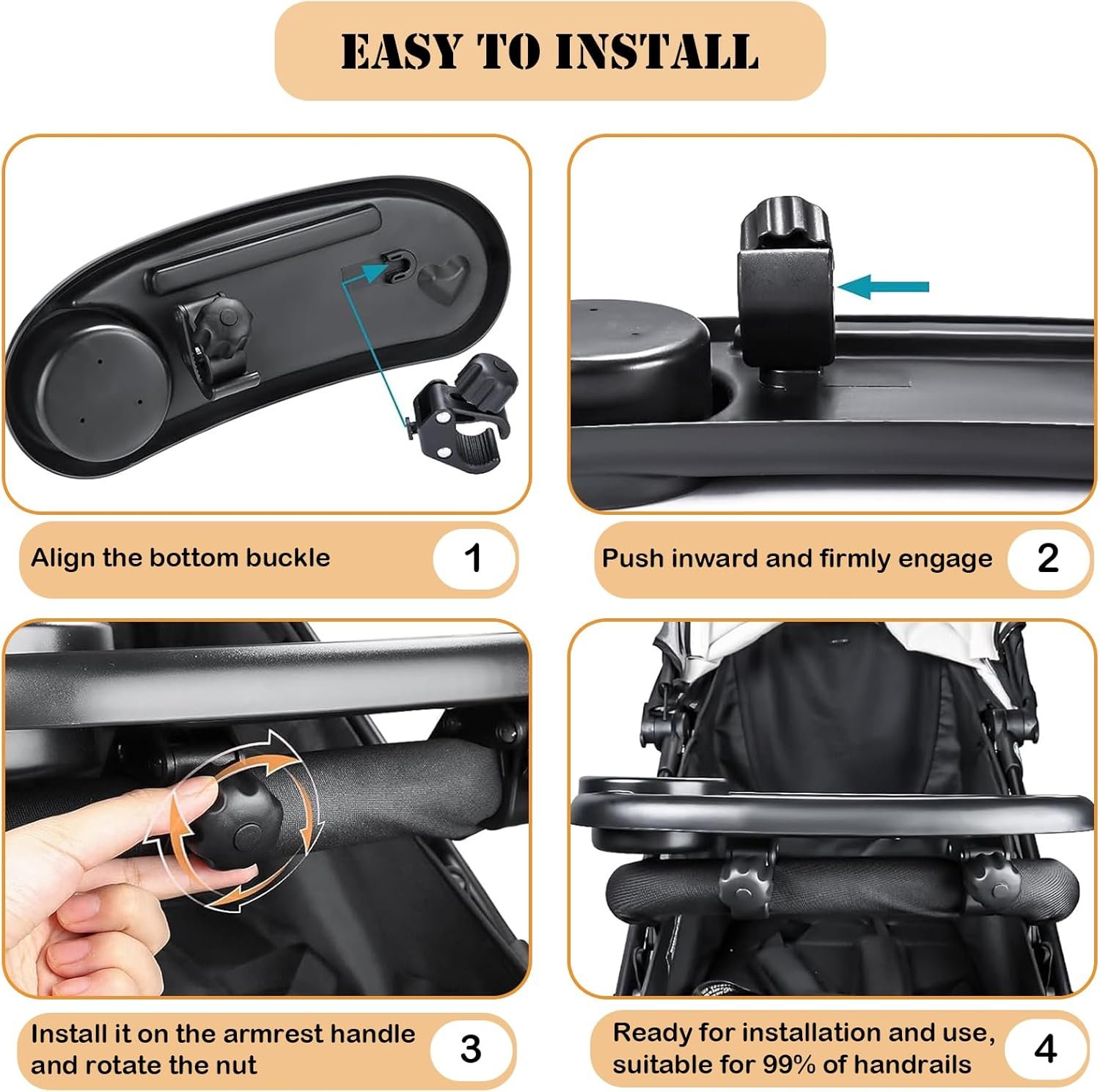 EASY TO INSTALL

Align the bottom buckle

1

Push inward and firmly engage

2

Install it on the armrest handle and rotate the nut

3

Ready for installation and use, suitable for 99% of handrails

4