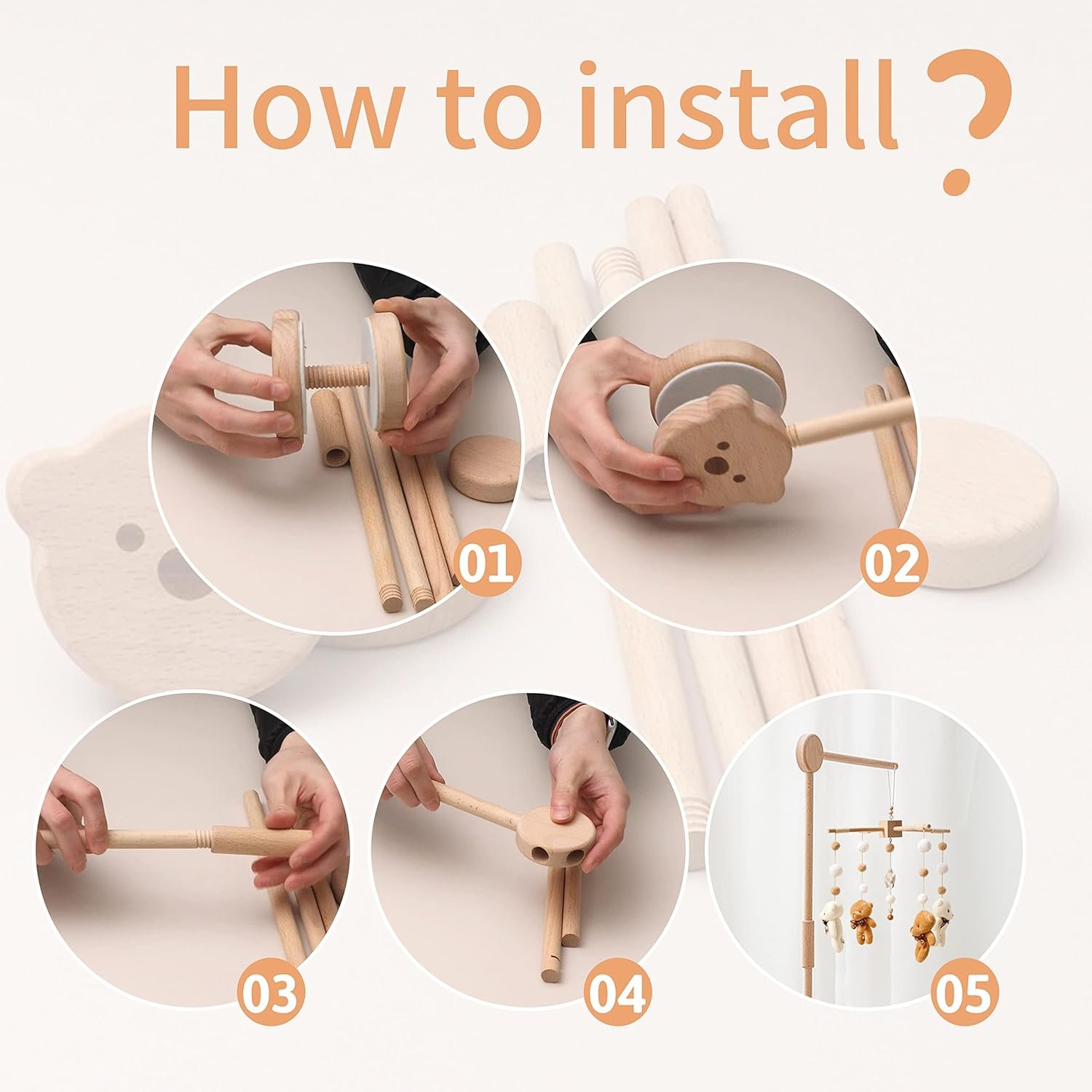 How to install?

01

02

03

04

05