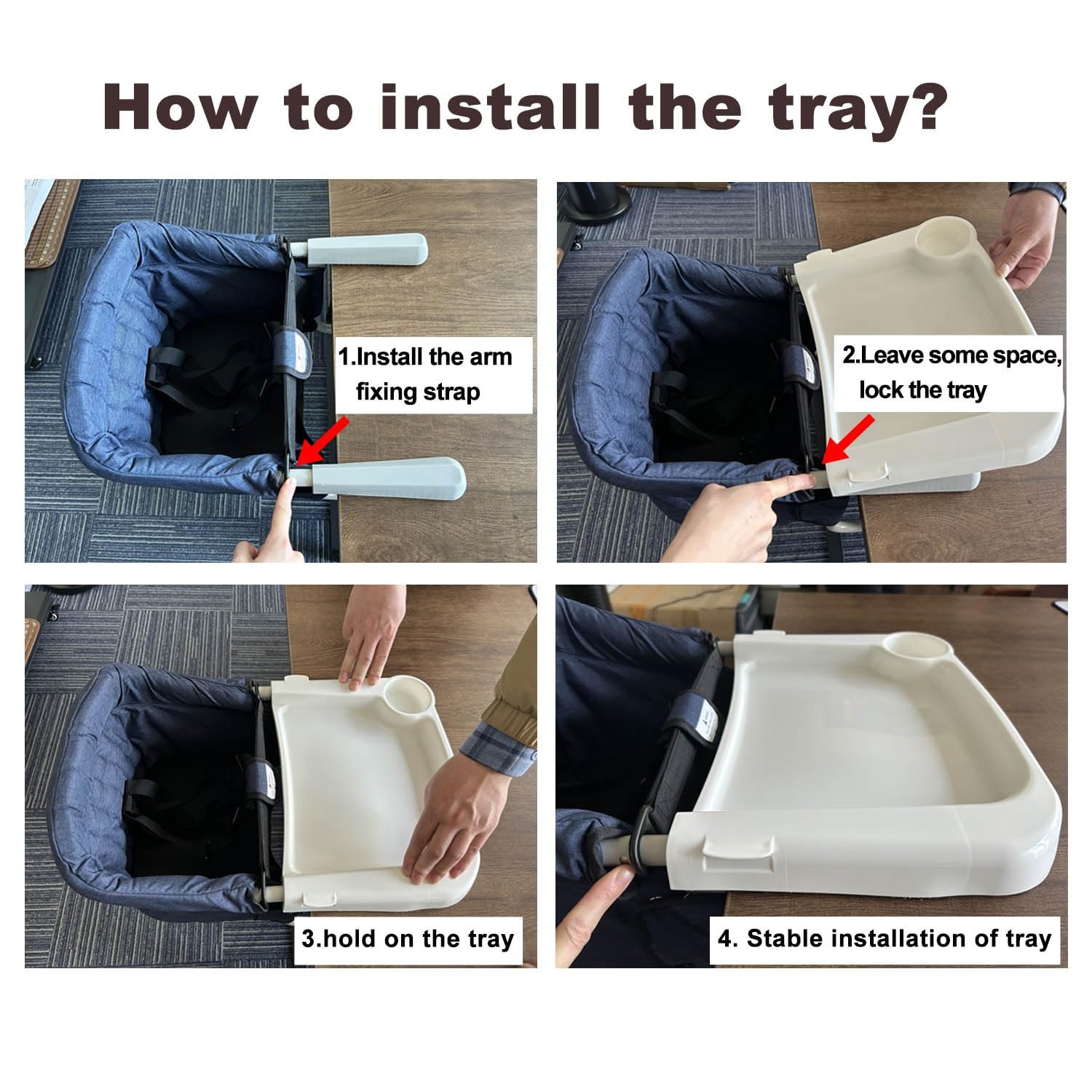 How to install the tray?

1.Install the arm fixing strap

2.Leave some space, lock the tray

3.hold on the tray

4. Stable installation of tray