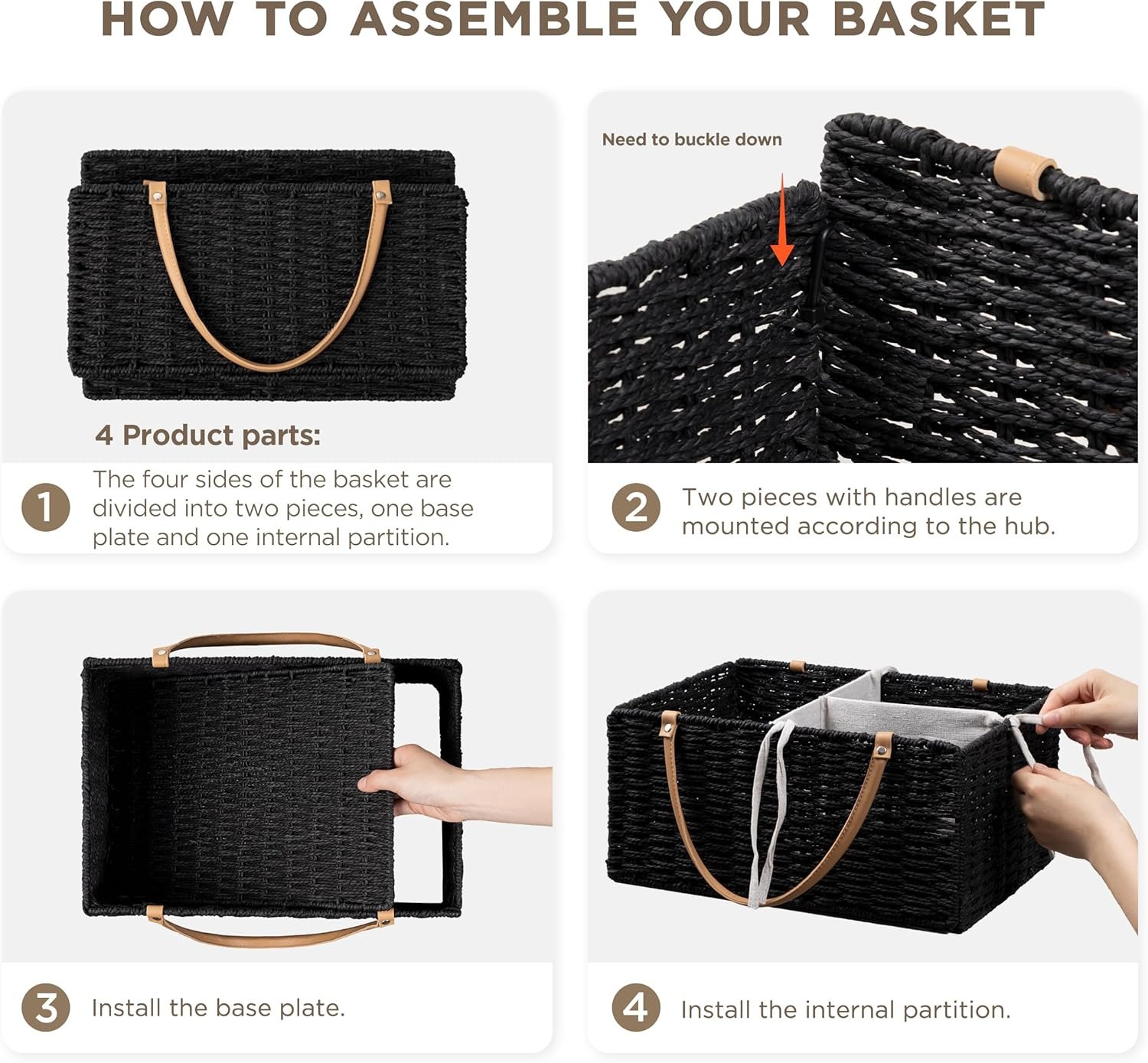 HOW TO ASSEMBLE YOUR BASKET

4 Product parts:

1 The four sides of the basket are divided into two pieces, one base plate and one internal partition.

Need to buckle down

2 Two pieces with handles are mounted according to the hub.

3 Install the base plate.

4 Install the internal partition.