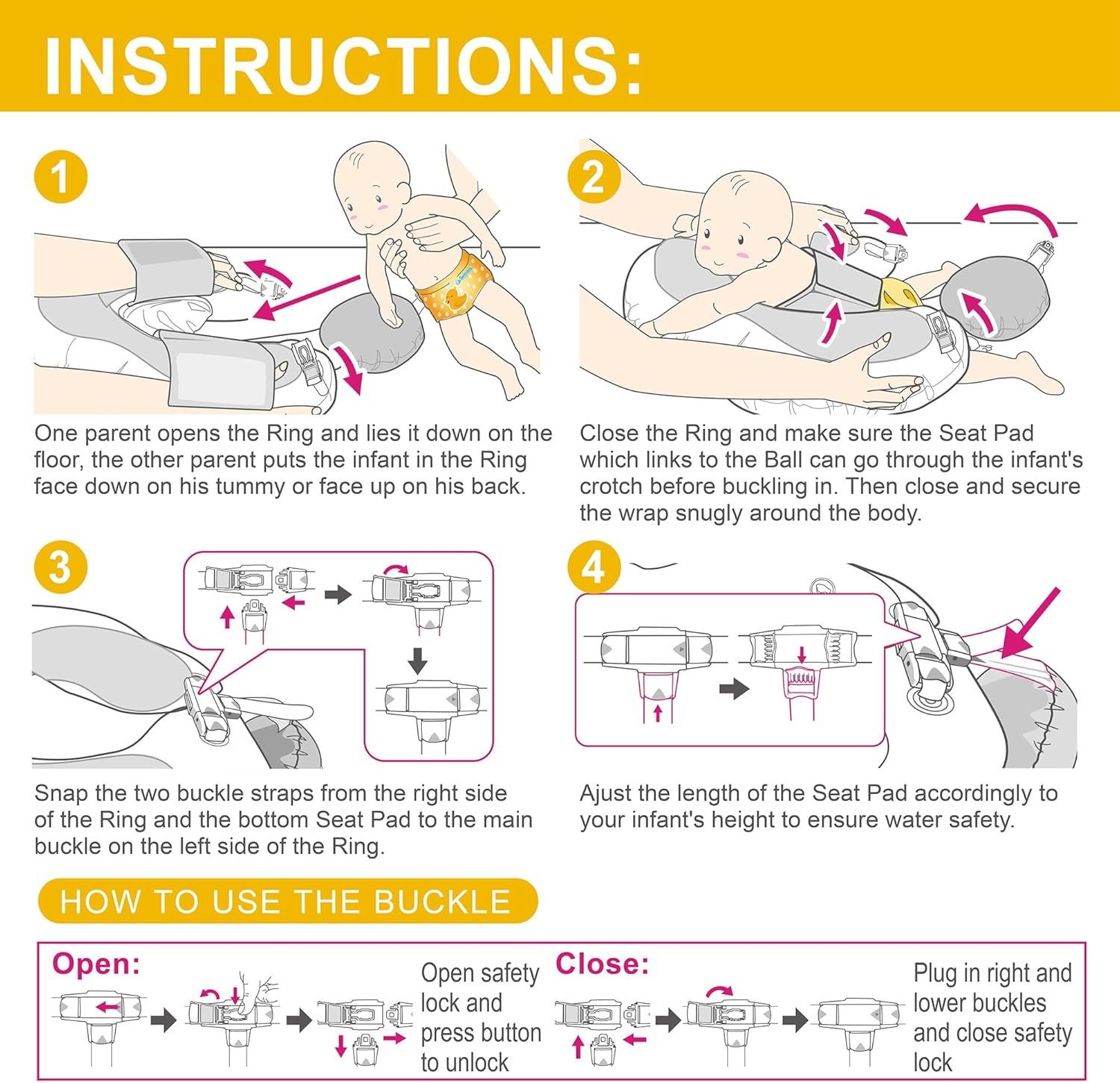 INSTRUCTIONS:

1

One parent opens the Ring and lies it down on the floor, the other parent puts the infant in the Ring face down on his tummy or face up on his back.

2

Close the Ring and make sure the Seat Pad which links to the Ball can go through the infant's crotch before buckling in. Then close and secure the wrap snugly around the body.

3

Snap the two buckle straps from the right side of the Ring and the bottom Seat Pad to the main buckle on the left side of the Ring.

4

Ajust the length of the Seat Pad accordingly to your infant's height to ensure water safety.

HOW TO USE THE BUCKLE

Open:

Open safety lock and press button to unlock

Close:

Plug in right and lower buckles and close safety lock