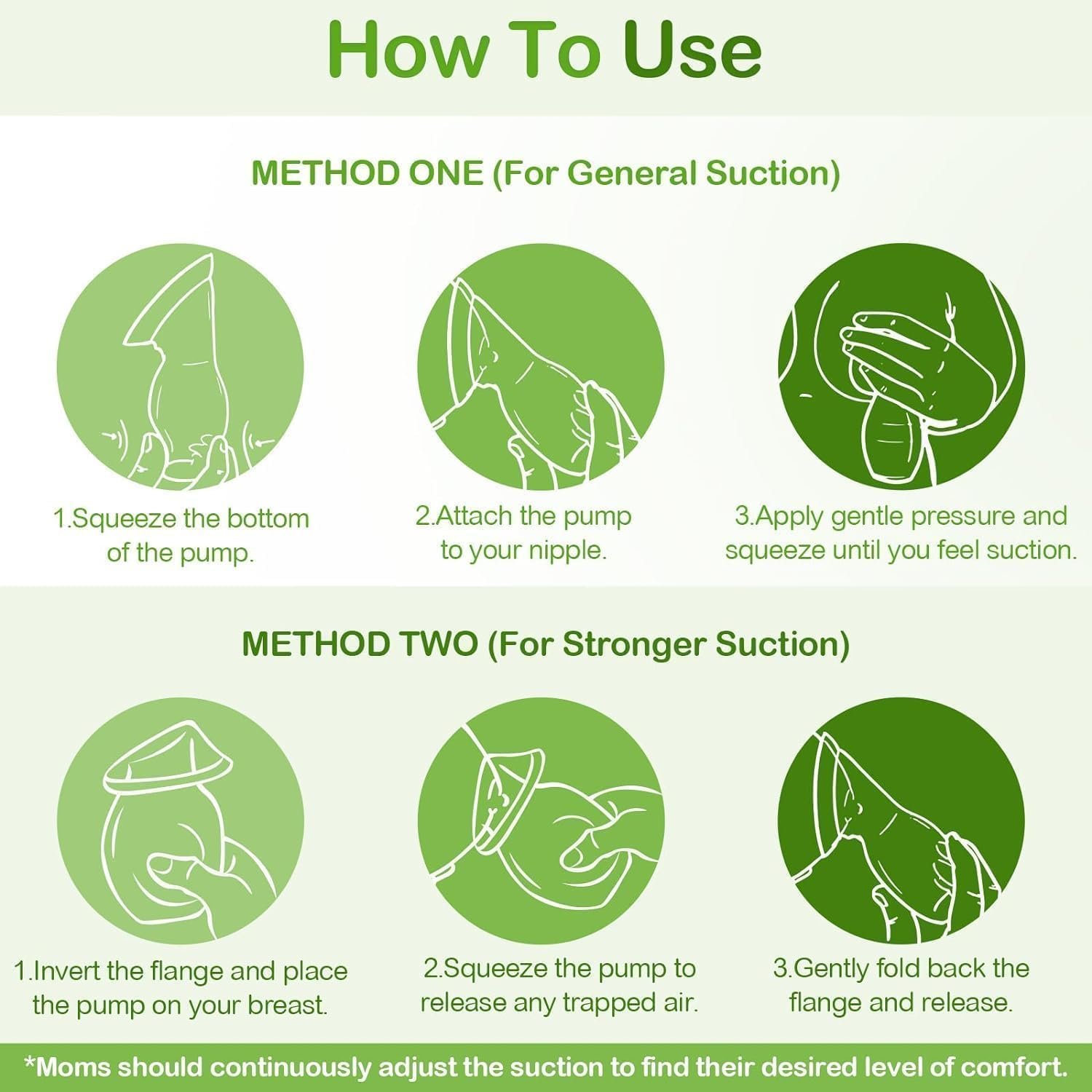 How To Use

METHOD ONE (For General Suction)

1.Squeeze the bottom of the pump.

2.Attach the pump to your nipple.

3.Apply gentle pressure and squeeze until you feel suction.

METHOD TWO (For Stronger Suction)

1.Invert the flange and place the pump on your breast.

2.Squeeze the pump to release any trapped air.

3.Gently fold back the flange and release.

*Moms should continuously adjust the suction to find their desired level of comfort.