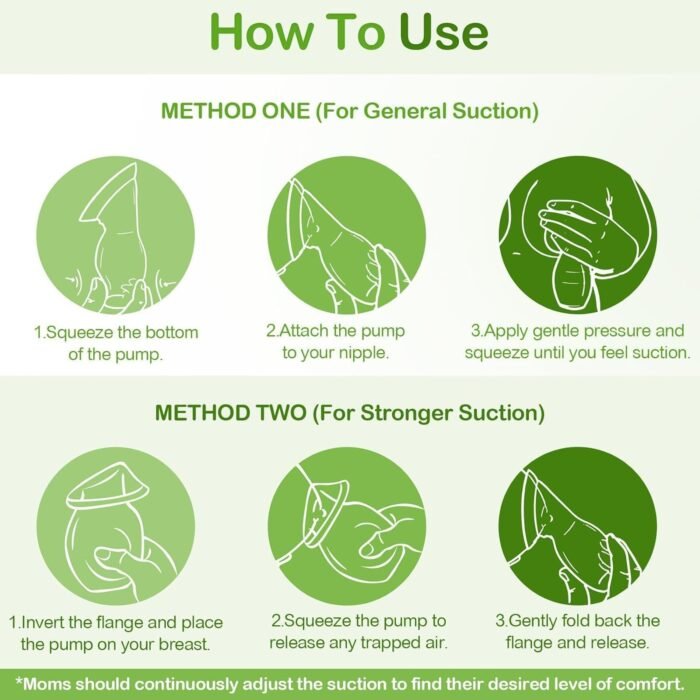 How To Use

METHOD ONE (For General Suction)

1.Squeeze the bottom of the pump.

2.Attach the pump to your nipple.

3.Apply gentle pressure and squeeze until you feel suction.

METHOD TWO (For Stronger Suction)

1.Invert the flange and place the pump on your breast.

2.Squeeze the pump to release any trapped air.

3.Gently fold back the flange and release.

*Moms should continuously adjust the suction to find their desired level of comfort.