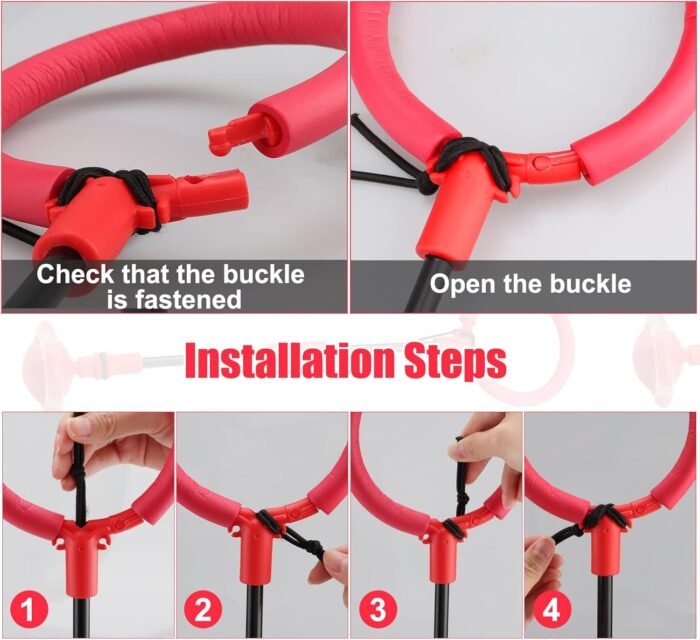 Check that the buckle is fastened

Open the buckle

Installation Steps

1

2

3

4