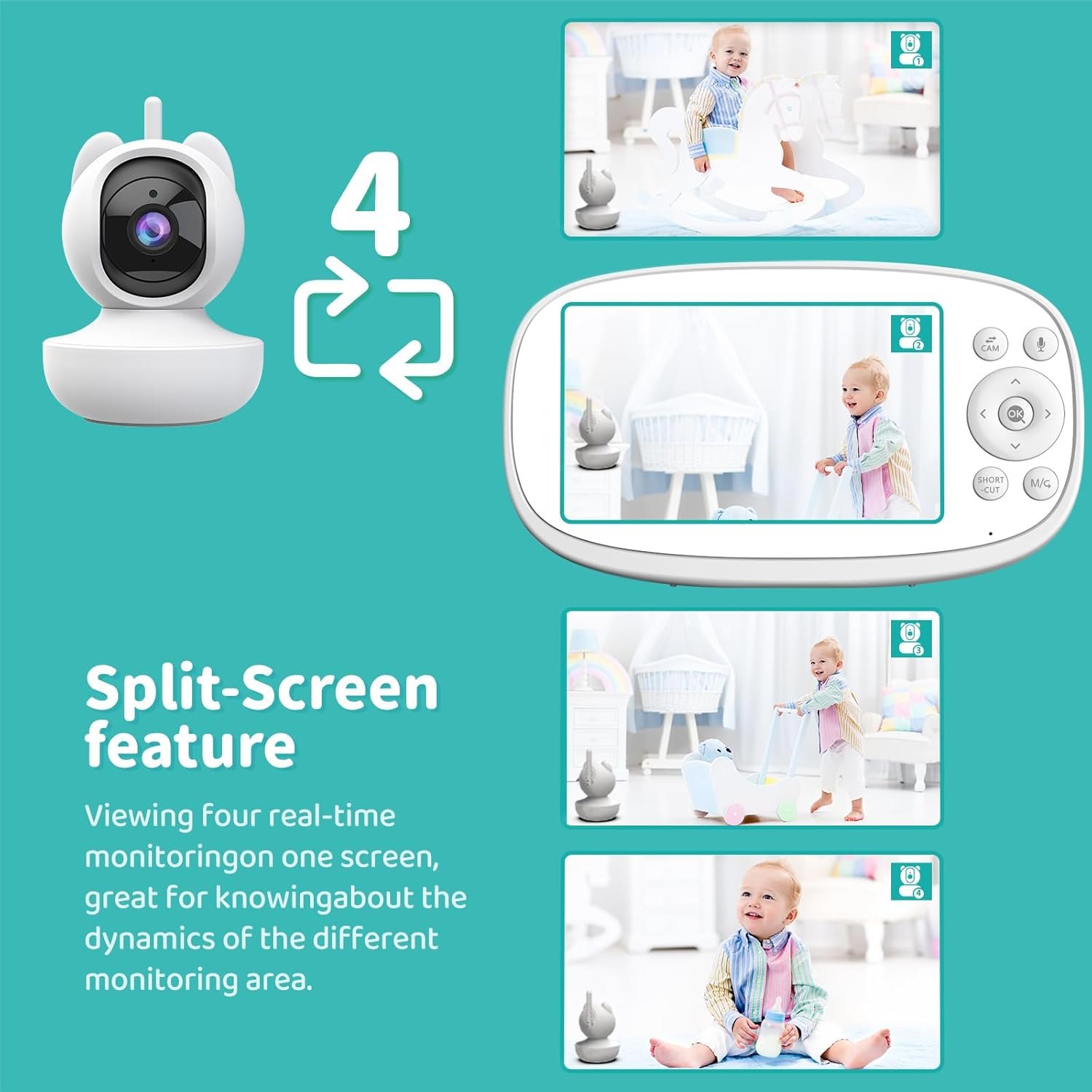 4

1

2

CAM

OK

SHORT -CUT

M/G

3

4

Split-Screen feature

Viewing four real-time monitoringon one screen, great for knowingabout the dynamics of the different monitoring area.