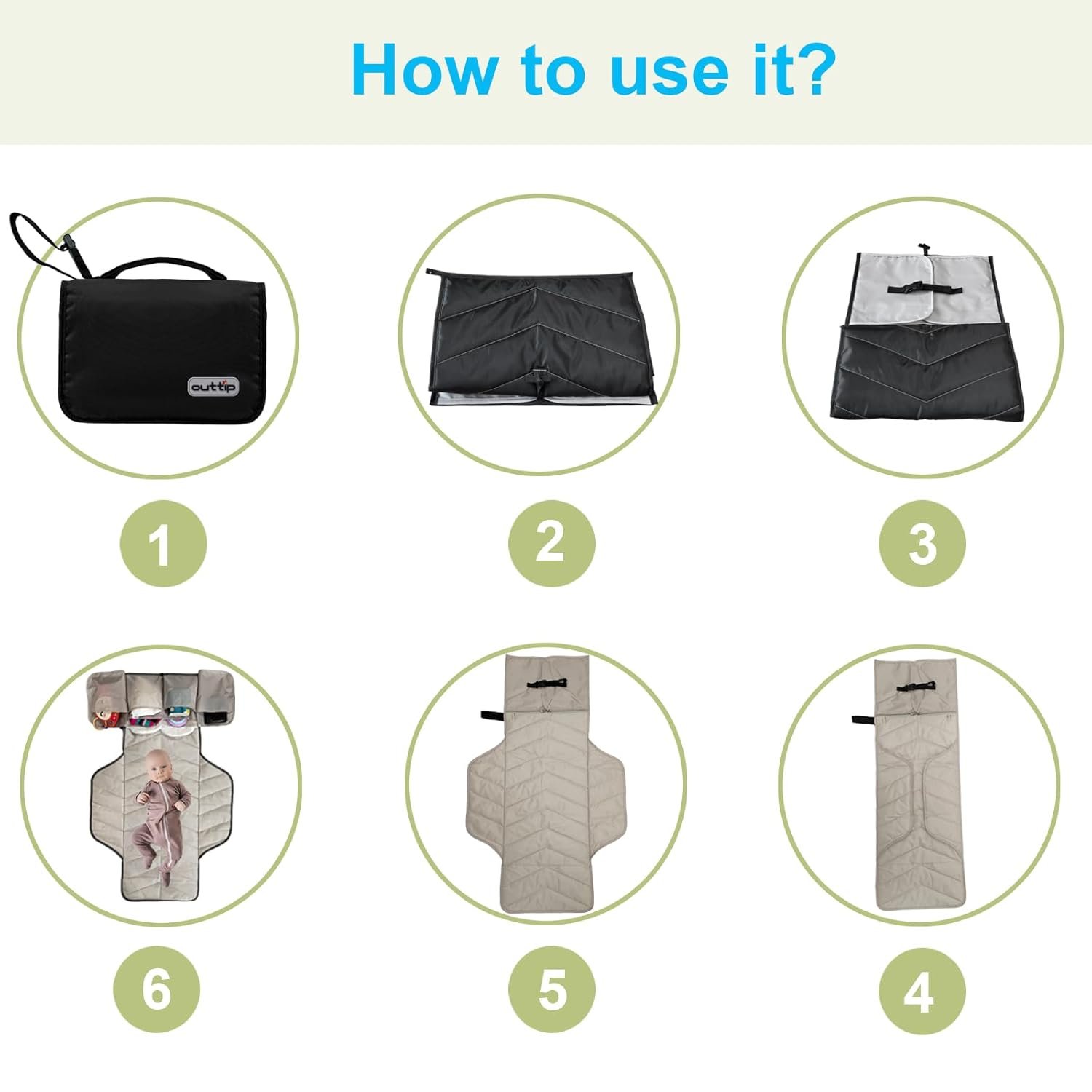 How to use it?

outtip

1

2

3

6

5

4