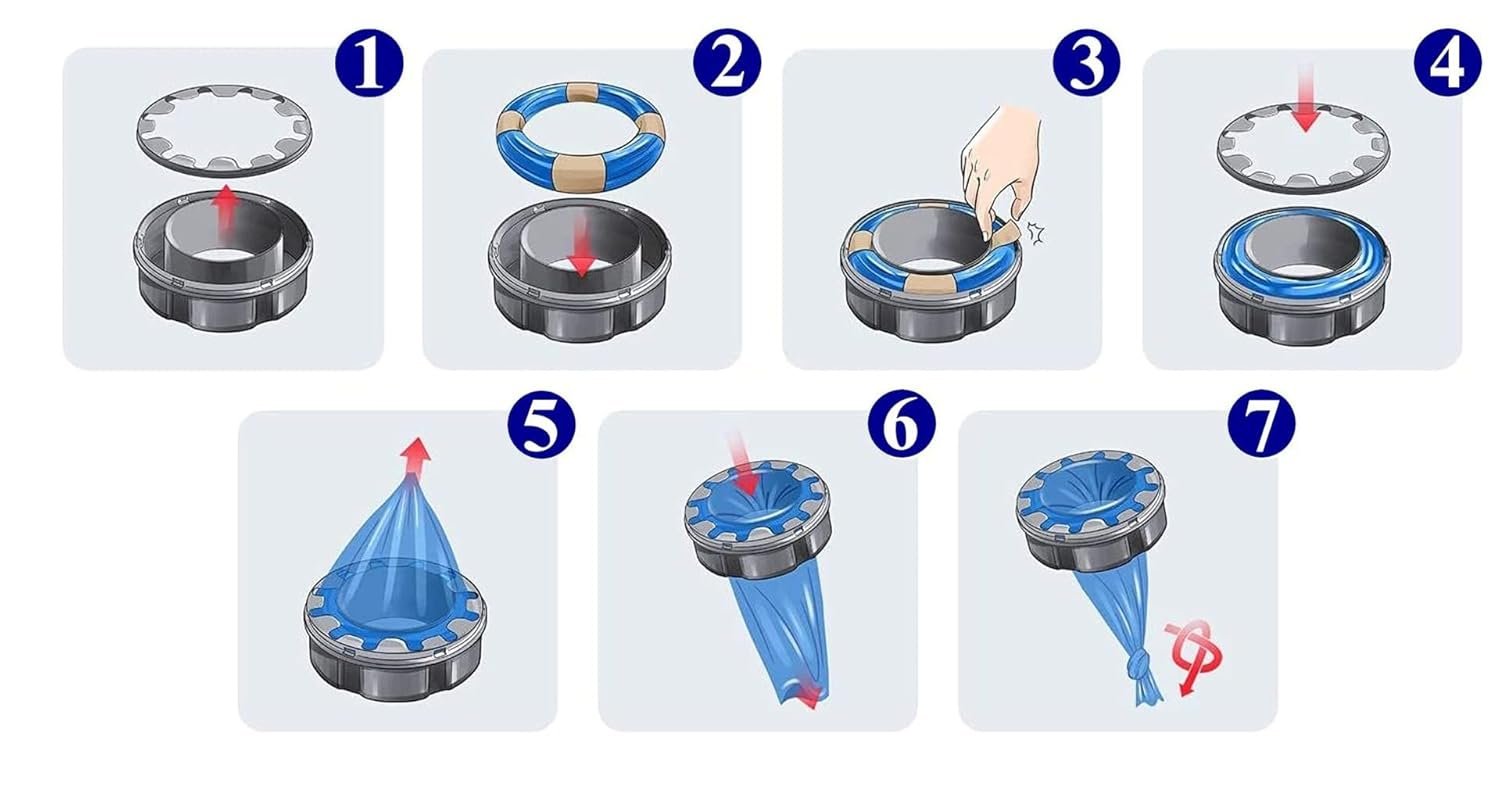 1
2
3
4
5
6
7