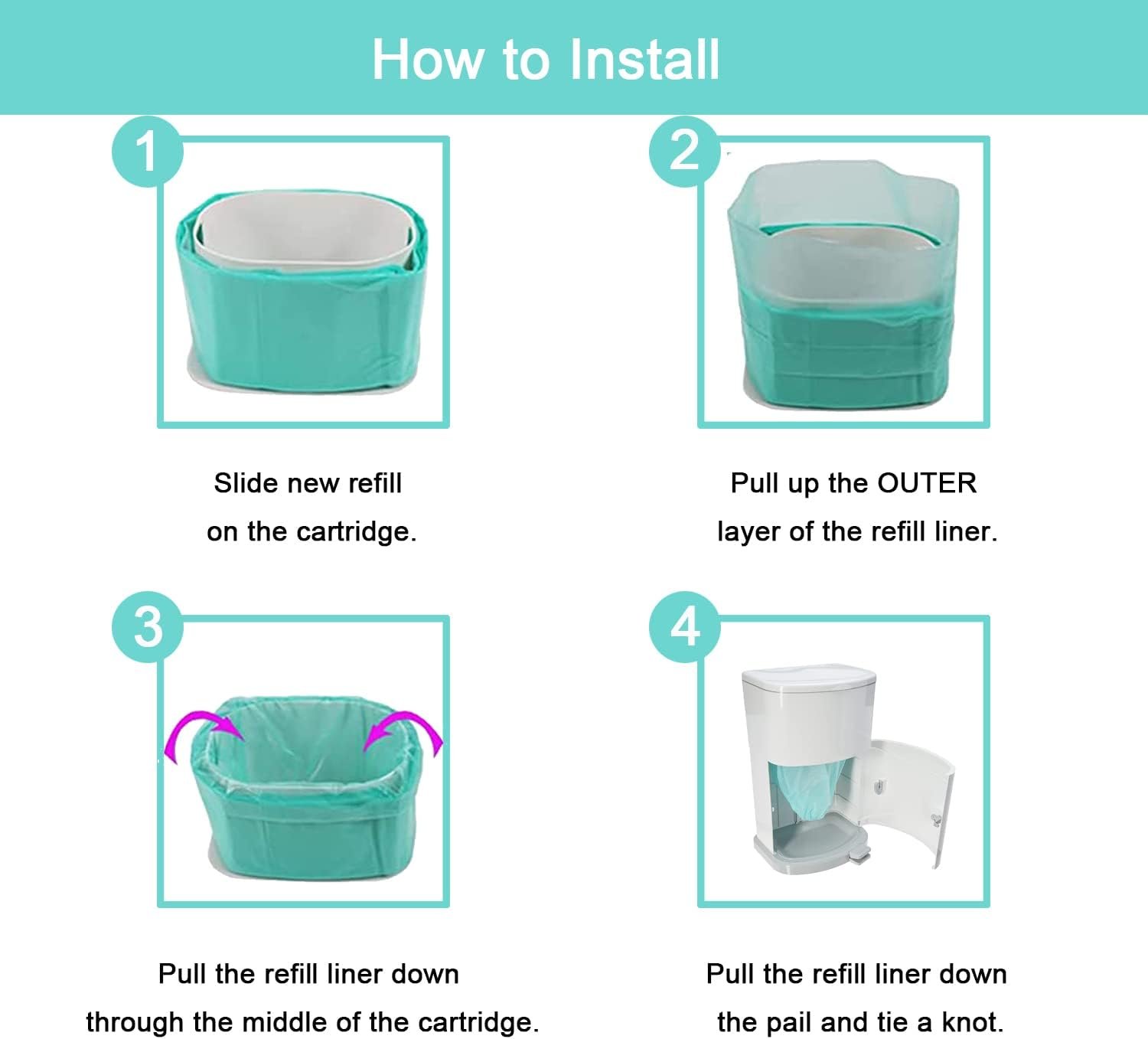 How to Install

1

Slide new refill on the cartridge.

2

Pull up the OUTER layer of the refill liner.

3

Pull the refill liner down through the middle of the cartridge.

4

Pull the refill liner down the pail and tie a knot.