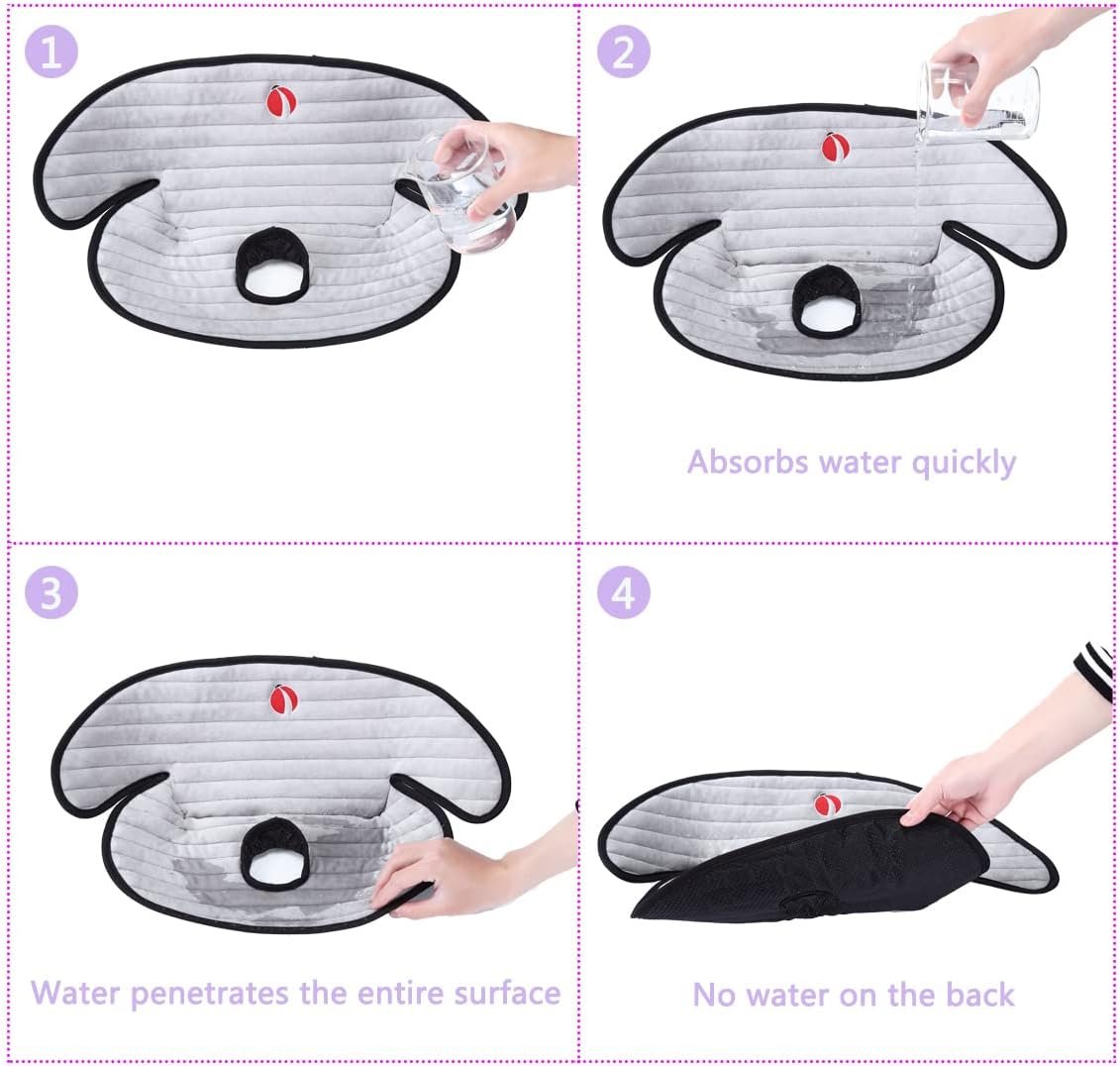 1

2

Absorbs water quickly

3

Water penetrates the entire surface

4

No water on the back